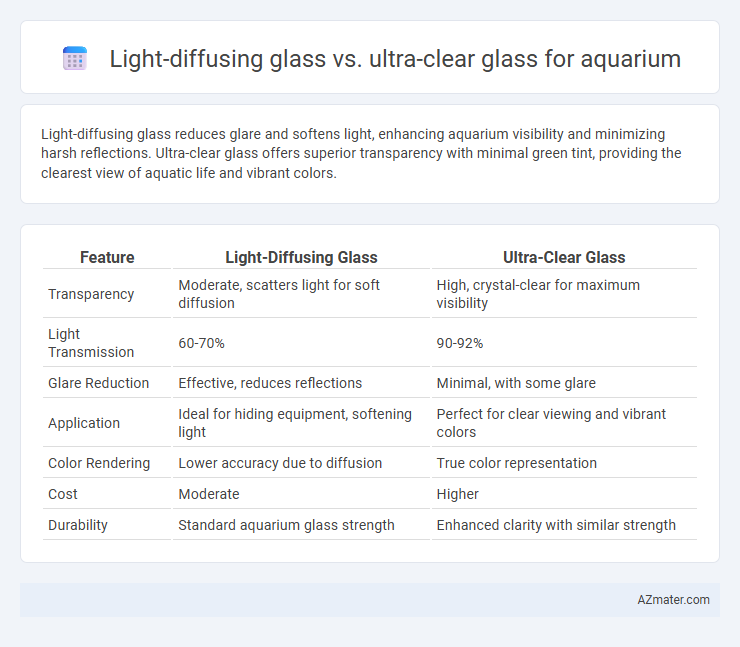 Light-diffusing glass vs. ultra-clear glass for aquarium

Light-diffusing glass reduces glare and softens light, enhancing aquarium visibility and minimizing harsh reflections. Ultra-clear glass offers superior transparency with minimal green tint, providing the clearest view of aquatic life and vibrant colors.

| Feature | Light-Diffusing Glass | Ultra-Clear Glass |
|---|---|---|
| Transparency | Moderate, scatters light for soft diffusion | High, crystal-clear for maximum visibility |
| Light Transmission | 60-70% | 90-92% |
| Glare Reduction | Effective, reduces reflections | Minimal, with some glare |
| Application | Ideal for hiding equipment, softening light | Perfect for clear viewing and vibrant colors |
| Color Rendering | Lower accuracy due to diffusion | True color representation |
| Cost | Moderate | Higher |
| Durability | Standard aquarium glass strength | Enhanced clarity with similar strength |

AZmater.com