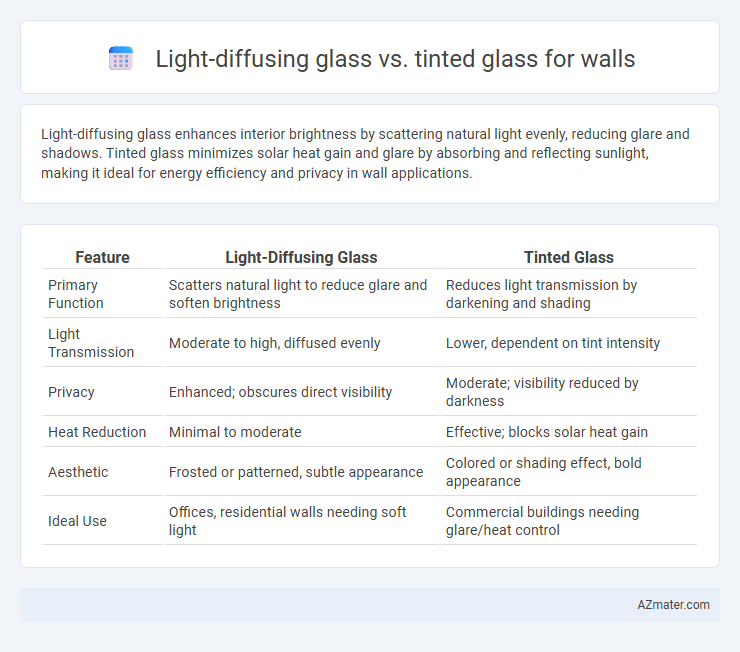 Light-diffusing glass vs. tinted glass for walls

Light-diffusing glass enhances interior brightness by scattering natural light evenly, reducing glare and shadows. Tinted glass minimizes solar heat gain and glare by absorbing and reflecting sunlight, making it ideal for energy efficiency and privacy in wall applications.

| Feature | Light-Diffusing Glass | Tinted Glass |
|---|---|---|
| Primary Function | Scatters natural light to reduce glare and soften brightness | Reduces light transmission by darkening and shading |
| Light Transmission | Moderate to high, diffused evenly | Lower, dependent on tint intensity |
| Privacy | Enhanced; obscures direct visibility | Moderate; visibility reduced by darkness |
| Heat Reduction | Minimal to moderate | Effective; blocks solar heat gain |
| Aesthetic | Frosted or patterned, subtle appearance | Colored or shading effect, bold appearance |
| Ideal Use | Offices, residential walls needing soft light | Commercial buildings needing glare/heat control |

AZmater.com