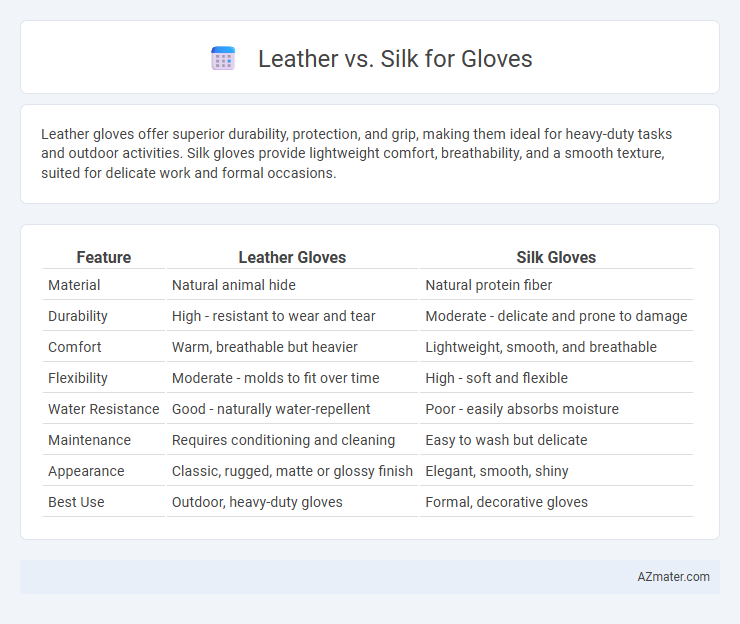 Leather vs. Silk for Gloves

Leather gloves offer superior durability, protection, and grip, making them ideal for heavy-duty tasks and outdoor activities. Silk gloves provide lightweight comfort, breathability, and a smooth texture, suited for delicate work and formal occasions.

| Feature | Leather Gloves | Silk Gloves |
|---|---|---|
| Material | Natural animal hide | Natural protein fiber |
| Durability | High - resistant to wear and tear | Moderate - delicate and prone to damage |
| Comfort | Warm, breathable but heavier | Lightweight, smooth, and breathable |
| Flexibility | Moderate - molds to fit over time | High - soft and flexible |
| Water Resistance | Good - naturally water-repellent | Poor - easily absorbs moisture |
| Maintenance | Requires conditioning and cleaning | Easy to wash but delicate |
| Appearance | Classic, rugged, matte or glossy finish | Elegant, smooth, shiny |
| Best Use | Outdoor, heavy-duty gloves | Formal, decorative gloves |

AZmater.com