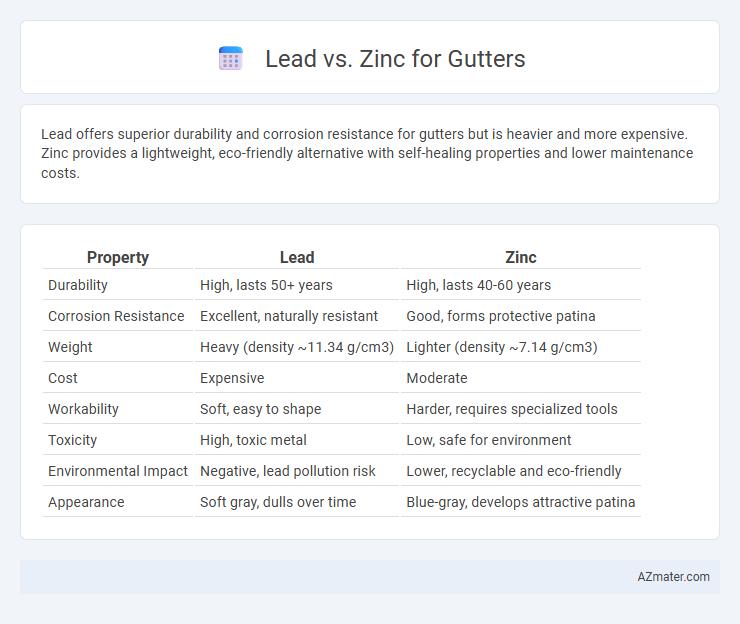 Lead vs. Zinc for Gutters

Lead offers superior durability and corrosion resistance for gutters but is heavier and more expensive. Zinc provides a lightweight, eco-friendly alternative with self-healing properties and lower maintenance costs.

| Property | Lead | Zinc |
|---|---|---|
| Durability | High, lasts 50+ years | High, lasts 40-60 years |
| Corrosion Resistance | Excellent, naturally resistant | Good, forms protective patina |
| Weight | Heavy (density ~11.34 g/cm3) | Lighter (density ~7.14 g/cm3) |
| Cost | Expensive | Moderate |
| Workability | Soft, easy to shape | Harder, requires specialized tools |
| Toxicity | High, toxic metal | Low, safe for environment |
| Environmental Impact | Negative, lead pollution risk | Lower, recyclable and eco-friendly |
| Appearance | Soft gray, dulls over time | Blue-gray, develops attractive patina |

AZmater.com