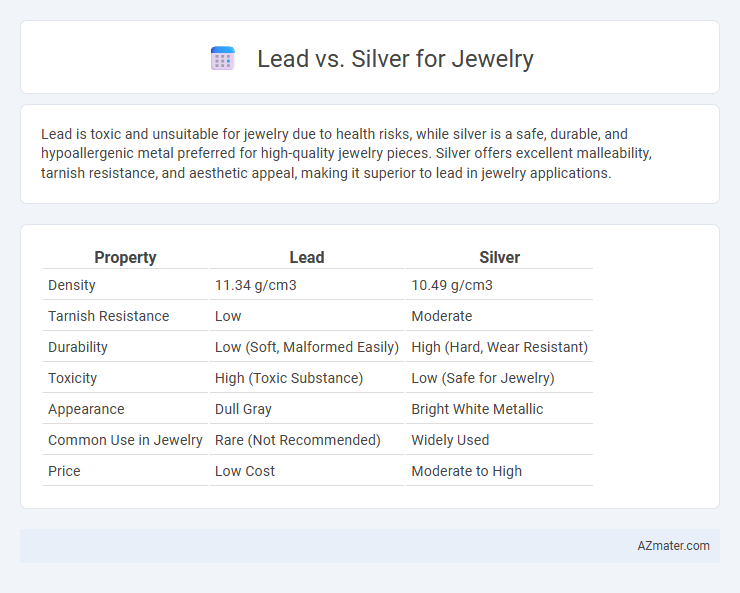 Lead vs. Silver for Jewelry

Lead is toxic and unsuitable for jewelry due to health risks, while silver is a safe, durable, and hypoallergenic metal preferred for high-quality jewelry pieces. Silver offers excellent malleability, tarnish resistance, and aesthetic appeal, making it superior to lead in jewelry applications.

| Property | Lead | Silver |
|---|---|---|
| Density | 11.34 g/cm3 | 10.49 g/cm3 |
| Tarnish Resistance | Low | Moderate |
| Durability | Low (Soft, Malformed Easily) | High (Hard, Wear Resistant) |
| Toxicity | High (Toxic Substance) | Low (Safe for Jewelry) |
| Appearance | Dull Gray | Bright White Metallic |
| Common Use in Jewelry | Rare (Not Recommended) | Widely Used |
| Price | Low Cost | Moderate to High |

AZmater.com