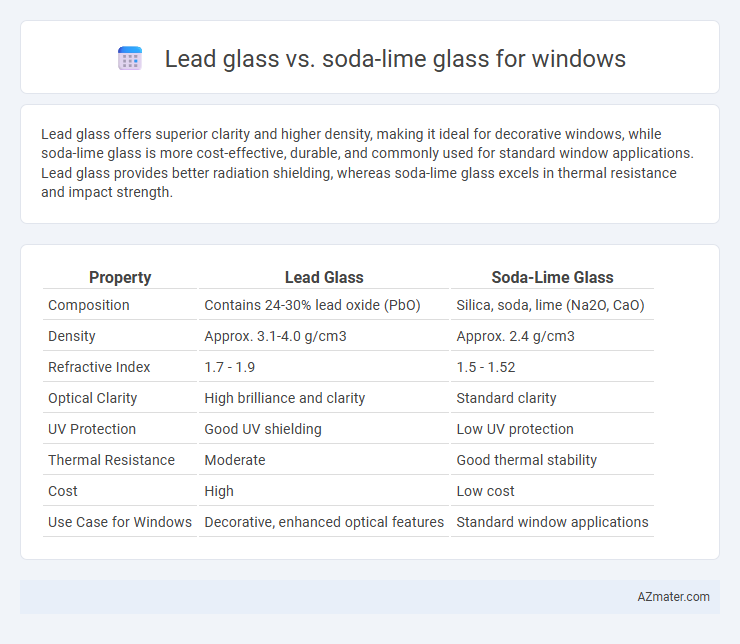 Lead glass vs. soda-lime glass for windows

Lead glass offers superior clarity and higher density, making it ideal for decorative windows, while soda-lime glass is more cost-effective, durable, and commonly used for standard window applications. Lead glass provides better radiation shielding, whereas soda-lime glass excels in thermal resistance and impact strength.

| Property | Lead Glass | Soda-Lime Glass |
|---|---|---|
| Composition | Contains 24-30% lead oxide (PbO) | Silica, soda, lime (Na2O, CaO) |
| Density | Approx. 3.1-4.0 g/cm3 | Approx. 2.4 g/cm3 |
| Refractive Index | 1.7 - 1.9 | 1.5 - 1.52 |
| Optical Clarity | High brilliance and clarity | Standard clarity |
| UV Protection | Good UV shielding | Low UV protection |
| Thermal Resistance | Moderate | Good thermal stability |
| Cost | High | Low cost |
| Use Case for Windows | Decorative, enhanced optical features | Standard window applications |

AZmater.com