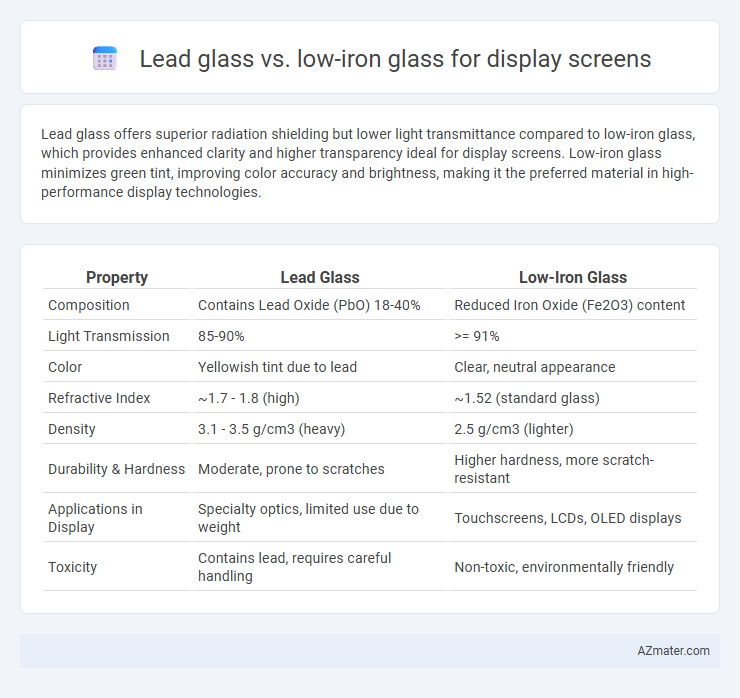 Lead glass vs. low-iron glass for display screens

Lead glass offers superior radiation shielding but lower light transmittance compared to low-iron glass, which provides enhanced clarity and higher transparency ideal for display screens. Low-iron glass minimizes green tint, improving color accuracy and brightness, making it the preferred material in high-performance display technologies.

| Property | Lead Glass | Low-Iron Glass |
|---|---|---|
| Composition | Contains Lead Oxide (PbO) 18-40% | Reduced Iron Oxide (Fe2O3) content |
| Light Transmission | 85-90% | >= 91% |
| Color | Yellowish tint due to lead | Clear, neutral appearance |
| Refractive Index | ~1.7 - 1.8 (high) | ~1.52 (standard glass) |
| Density | 3.1 - 3.5 g/cm3 (heavy) | 2.5 g/cm3 (lighter) |
| Durability & Hardness | Moderate, prone to scratches | Higher hardness, more scratch-resistant |
| Applications in Display | Specialty optics, limited use due to weight | Touchscreens, LCDs, OLED displays |
| Toxicity | Contains lead, requires careful handling | Non-toxic, environmentally friendly |

AZmater.com