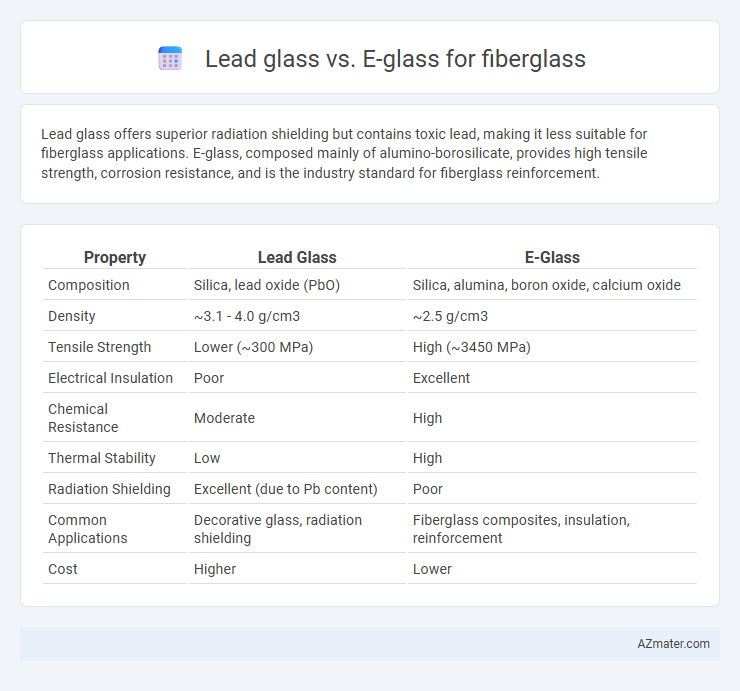 Lead glass vs. E-glass for fiberglass

Lead glass offers superior radiation shielding but contains toxic lead, making it less suitable for fiberglass applications. E-glass, composed mainly of alumino-borosilicate, provides high tensile strength, corrosion resistance, and is the industry standard for fiberglass reinforcement.

| Property | Lead Glass | E-Glass |
|---|---|---|
| Composition | Silica, lead oxide (PbO) | Silica, alumina, boron oxide, calcium oxide |
| Density | ~3.1 - 4.0 g/cm3 | ~2.5 g/cm3 |
| Tensile Strength | Lower (~300 MPa) | High (~3450 MPa) |
| Electrical Insulation | Poor | Excellent |
| Chemical Resistance | Moderate | High |
| Thermal Stability | Low | High |
| Radiation Shielding | Excellent (due to Pb content) | Poor |
| Common Applications | Decorative glass, radiation shielding | Fiberglass composites, insulation, reinforcement |
| Cost | Higher | Lower |

AZmater.com