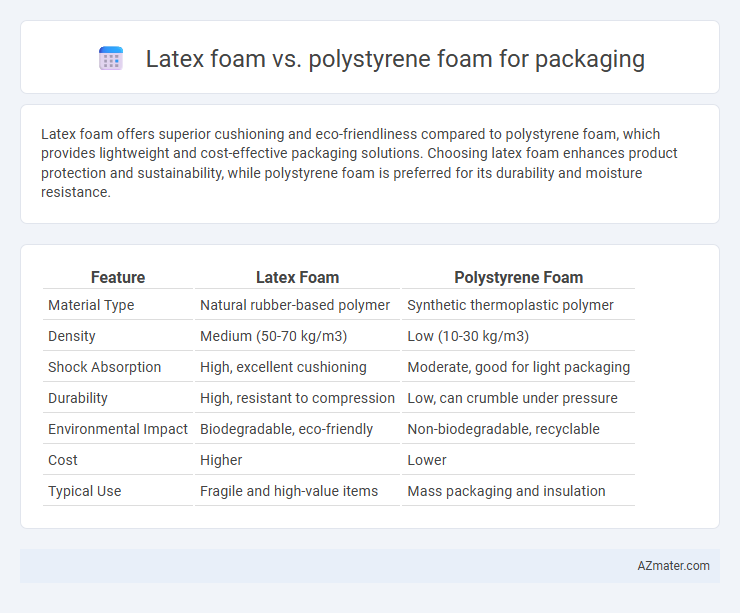 Latex foam vs. polystyrene foam for packaging

Latex foam offers superior cushioning and eco-friendliness compared to polystyrene foam, which provides lightweight and cost-effective packaging solutions. Choosing latex foam enhances product protection and sustainability, while polystyrene foam is preferred for its durability and moisture resistance.

| Feature | Latex Foam | Polystyrene Foam |
|---|---|---|
| Material Type | Natural rubber-based polymer | Synthetic thermoplastic polymer |
| Density | Medium (50-70 kg/m3) | Low (10-30 kg/m3) |
| Shock Absorption | High, excellent cushioning | Moderate, good for light packaging |
| Durability | High, resistant to compression | Low, can crumble under pressure |
| Environmental Impact | Biodegradable, eco-friendly | Non-biodegradable, recyclable |
| Cost | Higher | Lower |
| Typical Use | Fragile and high-value items | Mass packaging and insulation |

AZmater.com