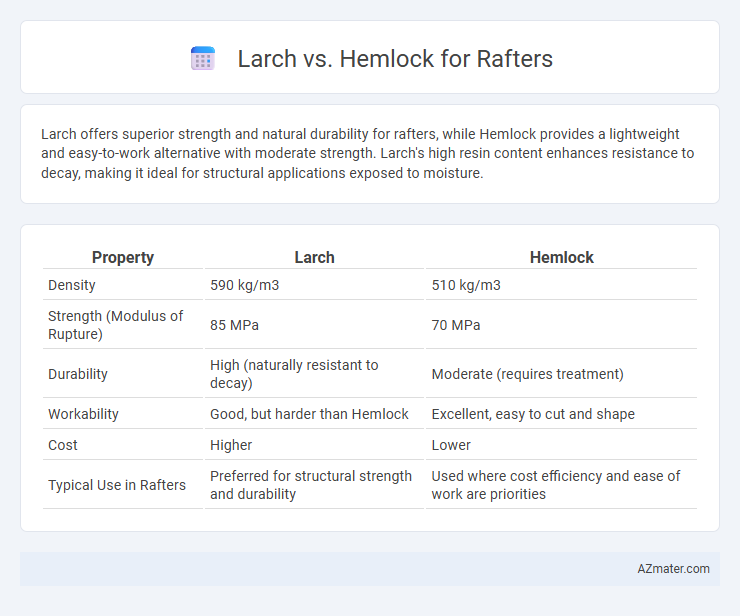 Larch vs. Hemlock for Rafters

Larch offers superior strength and natural durability for rafters, while Hemlock provides a lightweight and easy-to-work alternative with moderate strength. Larch's high resin content enhances resistance to decay, making it ideal for structural applications exposed to moisture.

| Property | Larch | Hemlock |
|---|---|---|
| Density | 590 kg/m3 | 510 kg/m3 |
| Strength (Modulus of Rupture) | 85 MPa | 70 MPa |
| Durability | High (naturally resistant to decay) | Moderate (requires treatment) |
| Workability | Good, but harder than Hemlock | Excellent, easy to cut and shape |
| Cost | Higher | Lower |
| Typical Use in Rafters | Preferred for structural strength and durability | Used where cost efficiency and ease of work are priorities |

AZmater.com