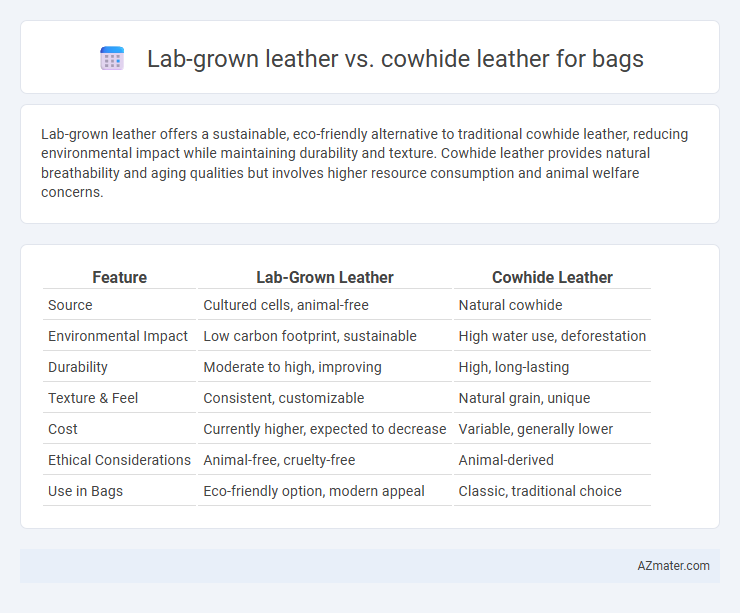 Lab-grown leather vs. cowhide leather for bags

Lab-grown leather offers a sustainable, eco-friendly alternative to traditional cowhide leather, reducing environmental impact while maintaining durability and texture. Cowhide leather provides natural breathability and aging qualities but involves higher resource consumption and animal welfare concerns.

| Feature | Lab-Grown Leather | Cowhide Leather |
|---|---|---|
| Source | Cultured cells, animal-free | Natural cowhide |
| Environmental Impact | Low carbon footprint, sustainable | High water use, deforestation |
| Durability | Moderate to high, improving | High, long-lasting |
| Texture & Feel | Consistent, customizable | Natural grain, unique |
| Cost | Currently higher, expected to decrease | Variable, generally lower |
| Ethical Considerations | Animal-free, cruelty-free | Animal-derived |
| Use in Bags | Eco-friendly option, modern appeal | Classic, traditional choice |

AZmater.com