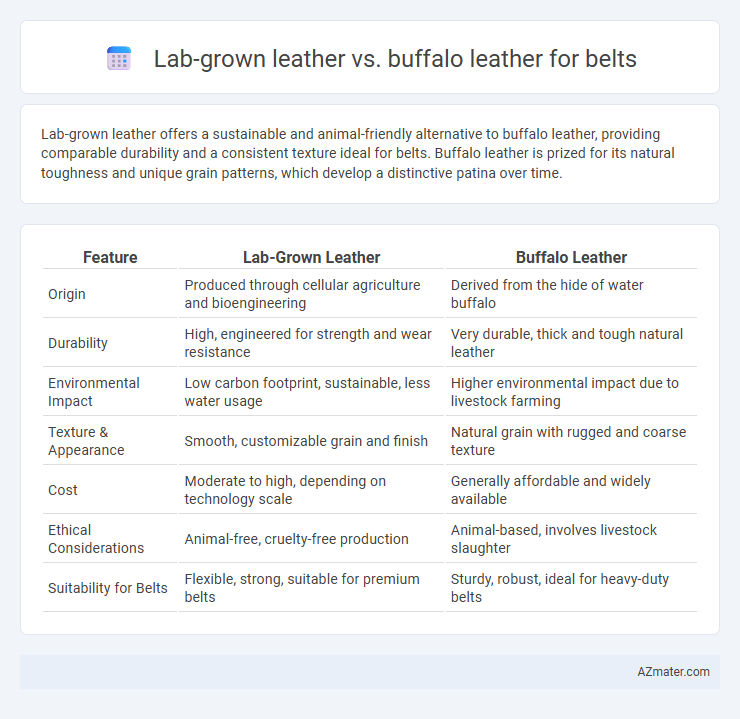 Lab-grown leather vs. buffalo leather for belts

Lab-grown leather offers a sustainable and animal-friendly alternative to buffalo leather, providing comparable durability and a consistent texture ideal for belts. Buffalo leather is prized for its natural toughness and unique grain patterns, which develop a distinctive patina over time.

| Feature | Lab-Grown Leather | Buffalo Leather |
|---|---|---|
| Origin | Produced through cellular agriculture and bioengineering | Derived from the hide of water buffalo |
| Durability | High, engineered for strength and wear resistance | Very durable, thick and tough natural leather |
| Environmental Impact | Low carbon footprint, sustainable, less water usage | Higher environmental impact due to livestock farming |
| Texture & Appearance | Smooth, customizable grain and finish | Natural grain with rugged and coarse texture |
| Cost | Moderate to high, depending on technology scale | Generally affordable and widely available |
| Ethical Considerations | Animal-free, cruelty-free production | Animal-based, involves livestock slaughter |
| Suitability for Belts | Flexible, strong, suitable for premium belts | Sturdy, robust, ideal for heavy-duty belts |

AZmater.com