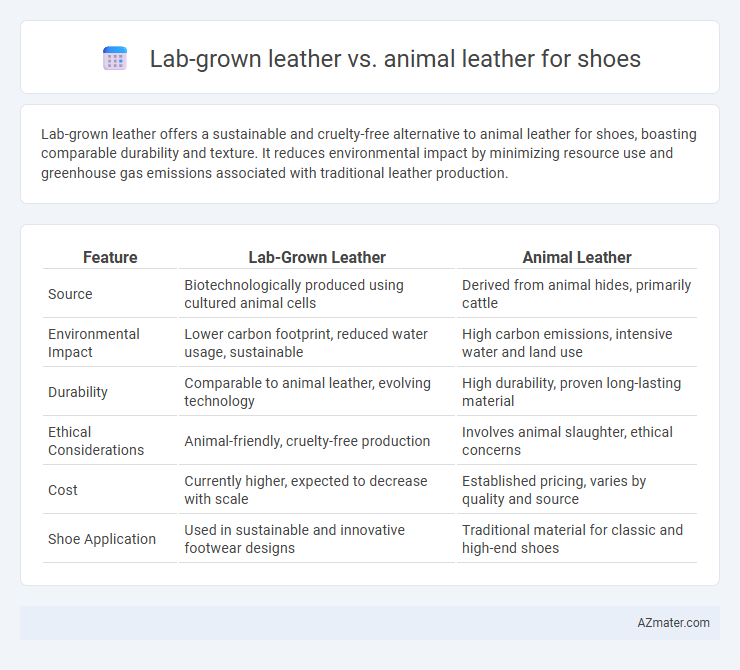 Lab-grown leather vs. animal leather for shoes

Lab-grown leather offers a sustainable and cruelty-free alternative to animal leather for shoes, boasting comparable durability and texture. It reduces environmental impact by minimizing resource use and greenhouse gas emissions associated with traditional leather production.

| Feature | Lab-Grown Leather | Animal Leather |
|---|---|---|
| Source | Biotechnologically produced using cultured animal cells | Derived from animal hides, primarily cattle |
| Environmental Impact | Lower carbon footprint, reduced water usage, sustainable | High carbon emissions, intensive water and land use |
| Durability | Comparable to animal leather, evolving technology | High durability, proven long-lasting material |
| Ethical Considerations | Animal-friendly, cruelty-free production | Involves animal slaughter, ethical concerns |
| Cost | Currently higher, expected to decrease with scale | Established pricing, varies by quality and source |
| Shoe Application | Used in sustainable and innovative footwear designs | Traditional material for classic and high-end shoes |

AZmater.com