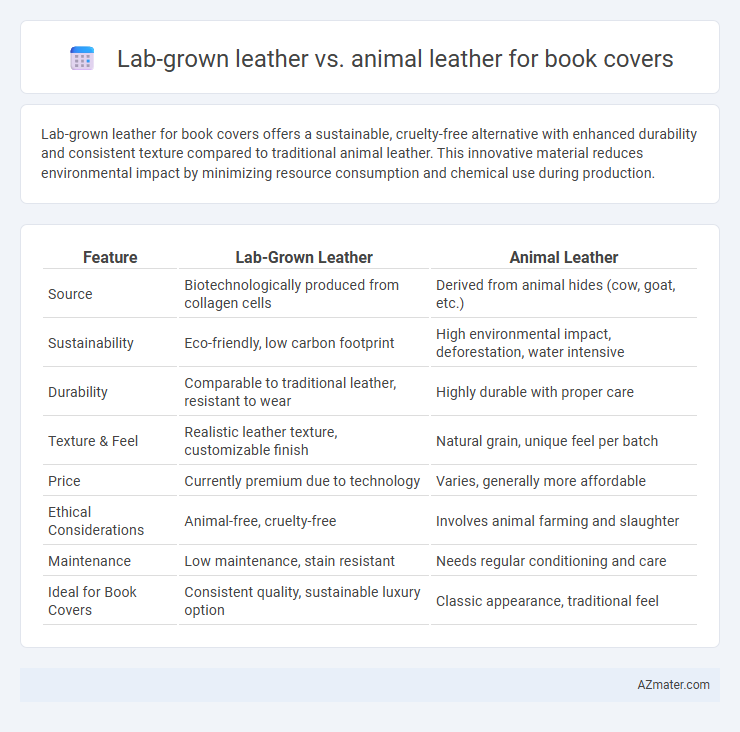 Lab-grown leather vs. animal leather for book covers

Lab-grown leather for book covers offers a sustainable, cruelty-free alternative with enhanced durability and consistent texture compared to traditional animal leather. This innovative material reduces environmental impact by minimizing resource consumption and chemical use during production.

| Feature | Lab-Grown Leather | Animal Leather |
|---|---|---|
| Source | Biotechnologically produced from collagen cells | Derived from animal hides (cow, goat, etc.) |
| Sustainability | Eco-friendly, low carbon footprint | High environmental impact, deforestation, water intensive |
| Durability | Comparable to traditional leather, resistant to wear | Highly durable with proper care |
| Texture & Feel | Realistic leather texture, customizable finish | Natural grain, unique feel per batch |
| Price | Currently premium due to technology | Varies, generally more affordable |
| Ethical Considerations | Animal-free, cruelty-free | Involves animal farming and slaughter |
| Maintenance | Low maintenance, stain resistant | Needs regular conditioning and care |
| Ideal for Book Covers | Consistent quality, sustainable luxury option | Classic appearance, traditional feel |

AZmater.com