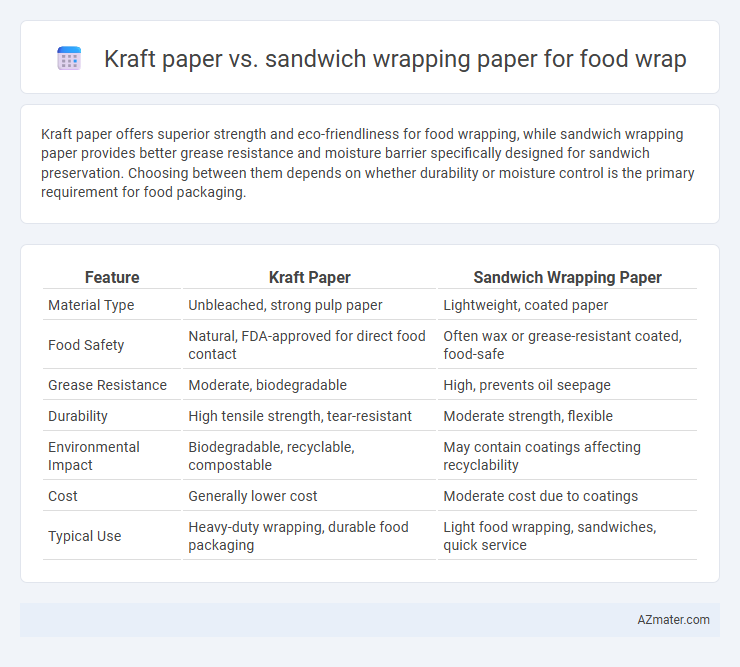 Kraft paper vs. sandwich wrapping paper for food wrap

Kraft paper offers superior strength and eco-friendliness for food wrapping, while sandwich wrapping paper provides better grease resistance and moisture barrier specifically designed for sandwich preservation. Choosing between them depends on whether durability or moisture control is the primary requirement for food packaging.

| Feature | Kraft Paper | Sandwich Wrapping Paper |
|---|---|---|
| Material Type | Unbleached, strong pulp paper | Lightweight, coated paper |
| Food Safety | Natural, FDA-approved for direct food contact | Often wax or grease-resistant coated, food-safe |
| Grease Resistance | Moderate, biodegradable | High, prevents oil seepage |
| Durability | High tensile strength, tear-resistant | Moderate strength, flexible |
| Environmental Impact | Biodegradable, recyclable, compostable | May contain coatings affecting recyclability |
| Cost | Generally lower cost | Moderate cost due to coatings |
| Typical Use | Heavy-duty wrapping, durable food packaging | Light food wrapping, sandwiches, quick service |

AZmater.com