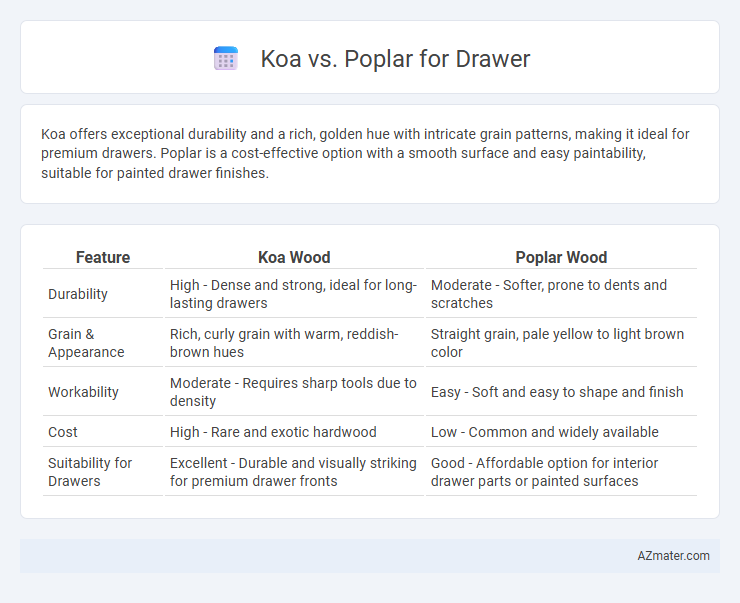 Koa vs. Poplar for Drawer

Koa offers exceptional durability and a rich, golden hue with intricate grain patterns, making it ideal for premium drawers. Poplar is a cost-effective option with a smooth surface and easy paintability, suitable for painted drawer finishes.

| Feature | Koa Wood | Poplar Wood |
|---|---|---|
| Durability | High - Dense and strong, ideal for long-lasting drawers | Moderate - Softer, prone to dents and scratches |
| Grain & Appearance | Rich, curly grain with warm, reddish-brown hues | Straight grain, pale yellow to light brown color |
| Workability | Moderate - Requires sharp tools due to density | Easy - Soft and easy to shape and finish |
| Cost | High - Rare and exotic hardwood | Low - Common and widely available |
| Suitability for Drawers | Excellent - Durable and visually striking for premium drawer fronts | Good - Affordable option for interior drawer parts or painted surfaces |

AZmater.com