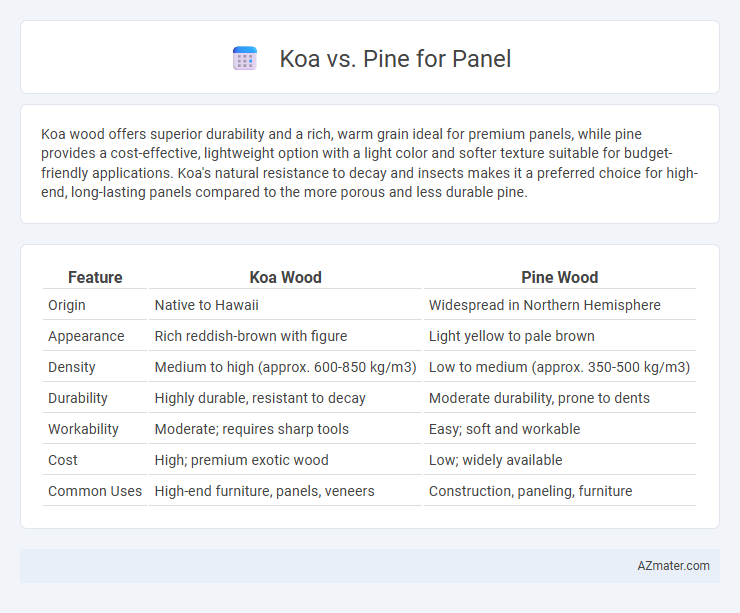 Koa vs. Pine for Panel

Koa wood offers superior durability and a rich, warm grain ideal for premium panels, while pine provides a cost-effective, lightweight option with a light color and softer texture suitable for budget-friendly applications. Koa's natural resistance to decay and insects makes it a preferred choice for high-end, long-lasting panels compared to the more porous and less durable pine.

| Feature | Koa Wood | Pine Wood |
|---|---|---|
| Origin | Native to Hawaii | Widespread in Northern Hemisphere |
| Appearance | Rich reddish-brown with figure | Light yellow to pale brown |
| Density | Medium to high (approx. 600-850 kg/m3) | Low to medium (approx. 350-500 kg/m3) |
| Durability | Highly durable, resistant to decay | Moderate durability, prone to dents |
| Workability | Moderate; requires sharp tools | Easy; soft and workable |
| Cost | High; premium exotic wood | Low; widely available |
| Common Uses | High-end furniture, panels, veneers | Construction, paneling, furniture |

AZmater.com