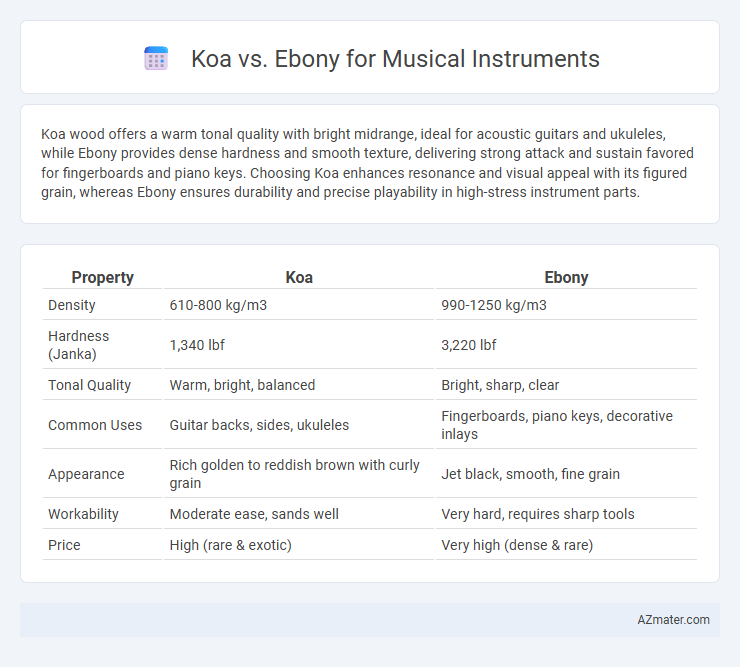 Koa vs. Ebony for Musical Instruments

Koa wood offers a warm tonal quality with bright midrange, ideal for acoustic guitars and ukuleles, while Ebony provides dense hardness and smooth texture, delivering strong attack and sustain favored for fingerboards and piano keys. Choosing Koa enhances resonance and visual appeal with its figured grain, whereas Ebony ensures durability and precise playability in high-stress instrument parts.

| Property | Koa | Ebony |
|---|---|---|
| Density | 610-800 kg/m3 | 990-1250 kg/m3 |
| Hardness (Janka) | 1,340 lbf | 3,220 lbf |
| Tonal Quality | Warm, bright, balanced | Bright, sharp, clear |
| Common Uses | Guitar backs, sides, ukuleles | Fingerboards, piano keys, decorative inlays |
| Appearance | Rich golden to reddish brown with curly grain | Jet black, smooth, fine grain |
| Workability | Moderate ease, sands well | Very hard, requires sharp tools |
| Price | High (rare & exotic) | Very high (dense & rare) |

AZmater.com