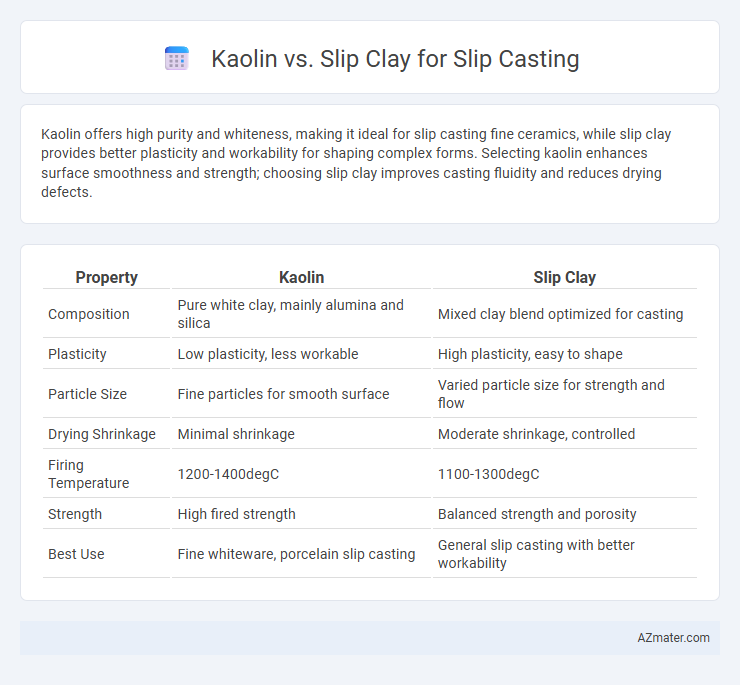 Kaolin vs. Slip Clay for Slip Casting

Kaolin offers high purity and whiteness, making it ideal for slip casting fine ceramics, while slip clay provides better plasticity and workability for shaping complex forms. Selecting kaolin enhances surface smoothness and strength; choosing slip clay improves casting fluidity and reduces drying defects.

| Property | Kaolin | Slip Clay |
|---|---|---|
| Composition | Pure white clay, mainly alumina and silica | Mixed clay blend optimized for casting |
| Plasticity | Low plasticity, less workable | High plasticity, easy to shape |
| Particle Size | Fine particles for smooth surface | Varied particle size for strength and flow |
| Drying Shrinkage | Minimal shrinkage | Moderate shrinkage, controlled |
| Firing Temperature | 1200-1400degC | 1100-1300degC |
| Strength | High fired strength | Balanced strength and porosity |
| Best Use | Fine whiteware, porcelain slip casting | General slip casting with better workability |

AZmater.com