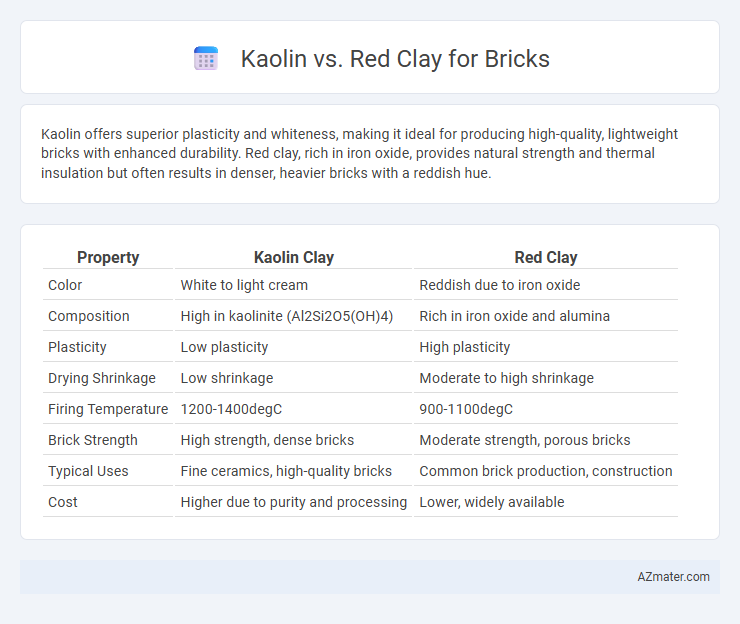 Kaolin vs. Red Clay for Bricks

Kaolin offers superior plasticity and whiteness, making it ideal for producing high-quality, lightweight bricks with enhanced durability. Red clay, rich in iron oxide, provides natural strength and thermal insulation but often results in denser, heavier bricks with a reddish hue.

| Property | Kaolin Clay | Red Clay |
|---|---|---|
| Color | White to light cream | Reddish due to iron oxide |
| Composition | High in kaolinite (Al2Si2O5(OH)4) | Rich in iron oxide and alumina |
| Plasticity | Low plasticity | High plasticity |
| Drying Shrinkage | Low shrinkage | Moderate to high shrinkage |
| Firing Temperature | 1200-1400degC | 900-1100degC |
| Brick Strength | High strength, dense bricks | Moderate strength, porous bricks |
| Typical Uses | Fine ceramics, high-quality bricks | Common brick production, construction |
| Cost | Higher due to purity and processing | Lower, widely available |

AZmater.com