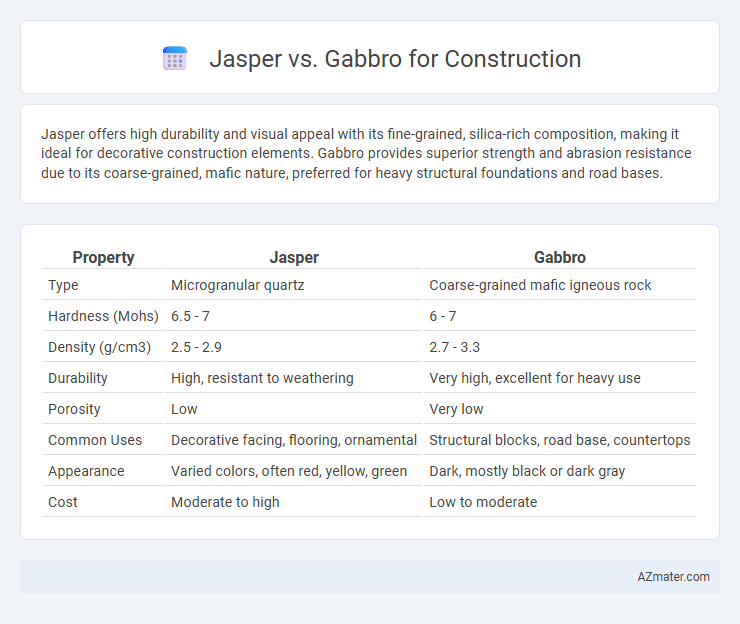 Jasper vs. Gabbro for Construction

Jasper offers high durability and visual appeal with its fine-grained, silica-rich composition, making it ideal for decorative construction elements. Gabbro provides superior strength and abrasion resistance due to its coarse-grained, mafic nature, preferred for heavy structural foundations and road bases.

| Property | Jasper | Gabbro |
|---|---|---|
| Type | Microgranular quartz | Coarse-grained mafic igneous rock |
| Hardness (Mohs) | 6.5 - 7 | 6 - 7 |
| Density (g/cm3) | 2.5 - 2.9 | 2.7 - 3.3 |
| Durability | High, resistant to weathering | Very high, excellent for heavy use |
| Porosity | Low | Very low |
| Common Uses | Decorative facing, flooring, ornamental | Structural blocks, road base, countertops |
| Appearance | Varied colors, often red, yellow, green | Dark, mostly black or dark gray |
| Cost | Moderate to high | Low to moderate |

AZmater.com