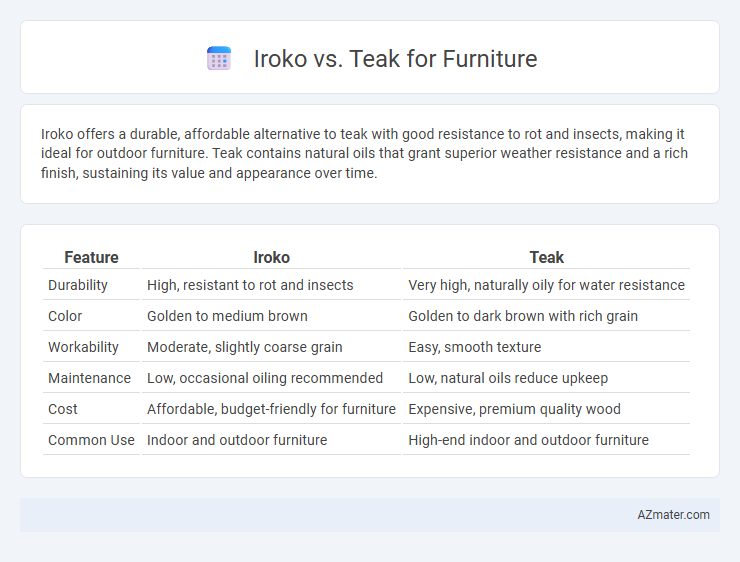 Iroko vs. Teak for Furniture

Iroko offers a durable, affordable alternative to teak with good resistance to rot and insects, making it ideal for outdoor furniture. Teak contains natural oils that grant superior weather resistance and a rich finish, sustaining its value and appearance over time.

| Feature | Iroko | Teak |
|---|---|---|
| Durability | High, resistant to rot and insects | Very high, naturally oily for water resistance |
| Color | Golden to medium brown | Golden to dark brown with rich grain |
| Workability | Moderate, slightly coarse grain | Easy, smooth texture |
| Maintenance | Low, occasional oiling recommended | Low, natural oils reduce upkeep |
| Cost | Affordable, budget-friendly for furniture | Expensive, premium quality wood |
| Common Use | Indoor and outdoor furniture | High-end indoor and outdoor furniture |

AZmater.com