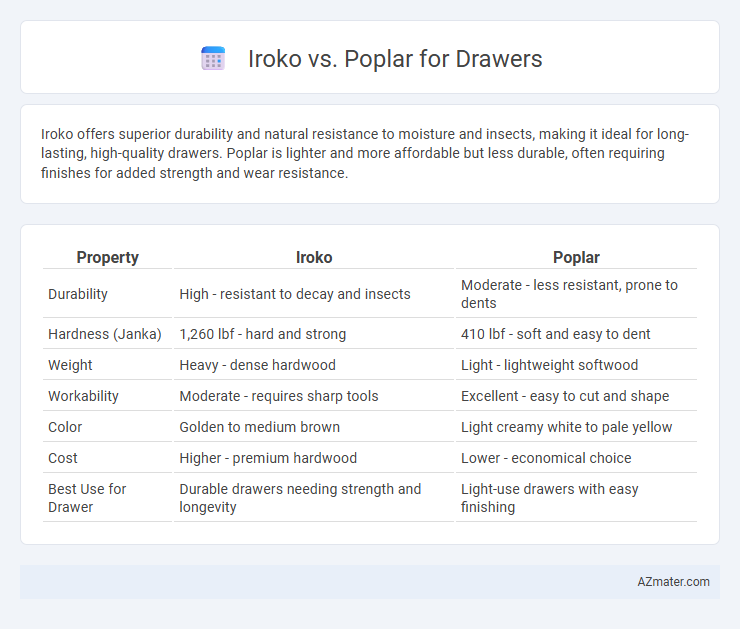 Iroko vs. Poplar for Drawers

Iroko offers superior durability and natural resistance to moisture and insects, making it ideal for long-lasting, high-quality drawers. Poplar is lighter and more affordable but less durable, often requiring finishes for added strength and wear resistance.

| Property | Iroko | Poplar |
|---|---|---|
| Durability | High - resistant to decay and insects | Moderate - less resistant, prone to dents |
| Hardness (Janka) | 1,260 lbf - hard and strong | 410 lbf - soft and easy to dent |
| Weight | Heavy - dense hardwood | Light - lightweight softwood |
| Workability | Moderate - requires sharp tools | Excellent - easy to cut and shape |
| Color | Golden to medium brown | Light creamy white to pale yellow |
| Cost | Higher - premium hardwood | Lower - economical choice |
| Best Use for Drawer | Durable drawers needing strength and longevity | Light-use drawers with easy finishing |

AZmater.com