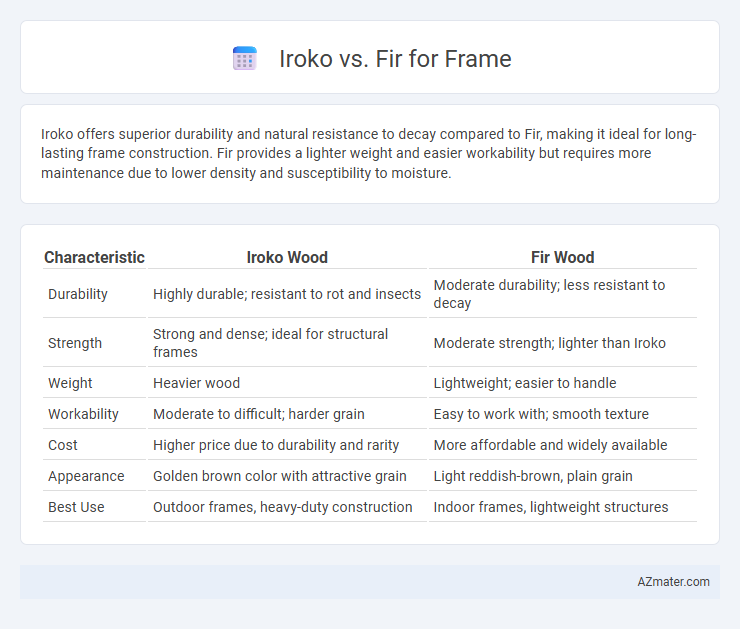 Iroko vs. Fir for Frame

Iroko offers superior durability and natural resistance to decay compared to Fir, making it ideal for long-lasting frame construction. Fir provides a lighter weight and easier workability but requires more maintenance due to lower density and susceptibility to moisture.

| Characteristic | Iroko Wood | Fir Wood |
|---|---|---|
| Durability | Highly durable; resistant to rot and insects | Moderate durability; less resistant to decay |
| Strength | Strong and dense; ideal for structural frames | Moderate strength; lighter than Iroko |
| Weight | Heavier wood | Lightweight; easier to handle |
| Workability | Moderate to difficult; harder grain | Easy to work with; smooth texture |
| Cost | Higher price due to durability and rarity | More affordable and widely available |
| Appearance | Golden brown color with attractive grain | Light reddish-brown, plain grain |
| Best Use | Outdoor frames, heavy-duty construction | Indoor frames, lightweight structures |

AZmater.com