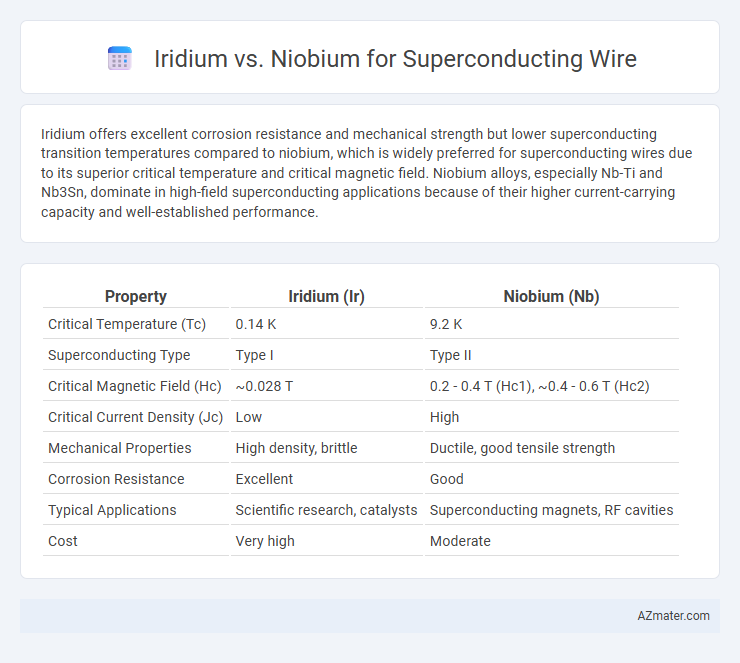 Iridium vs. Niobium for Superconducting Wire

Iridium offers excellent corrosion resistance and mechanical strength but lower superconducting transition temperatures compared to niobium, which is widely preferred for superconducting wires due to its superior critical temperature and critical magnetic field. Niobium alloys, especially Nb-Ti and Nb3Sn, dominate in high-field superconducting applications because of their higher current-carrying capacity and well-established performance.

| Property | Iridium (Ir) | Niobium (Nb) |
|---|---|---|
| Critical Temperature (Tc) | 0.14 K | 9.2 K |
| Superconducting Type | Type I | Type II |
| Critical Magnetic Field (Hc) | ~0.028 T | 0.2 - 0.4 T (Hc1), ~0.4 - 0.6 T (Hc2) |
| Critical Current Density (Jc) | Low | High |
| Mechanical Properties | High density, brittle | Ductile, good tensile strength |
| Corrosion Resistance | Excellent | Good |
| Typical Applications | Scientific research, catalysts | Superconducting magnets, RF cavities |
| Cost | Very high | Moderate |

AZmater.com