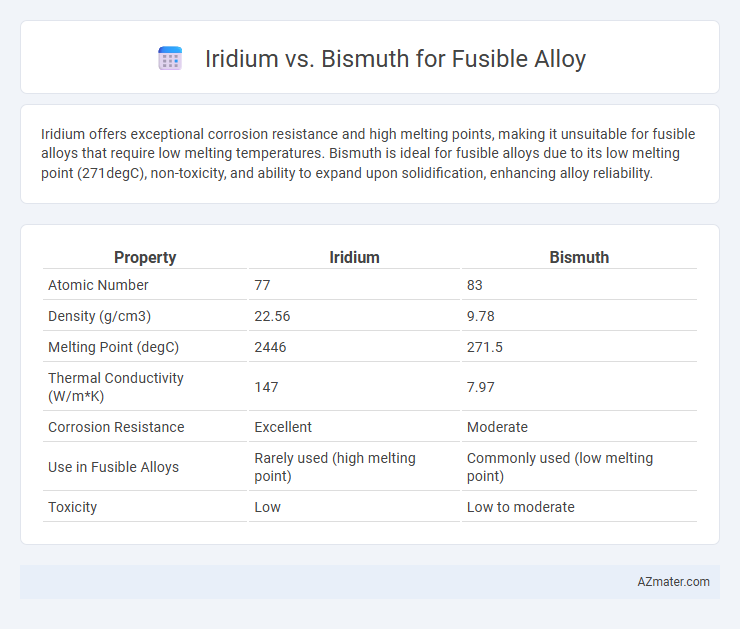 Iridium vs. Bismuth for Fusible Alloy

Iridium offers exceptional corrosion resistance and high melting points, making it unsuitable for fusible alloys that require low melting temperatures. Bismuth is ideal for fusible alloys due to its low melting point (271degC), non-toxicity, and ability to expand upon solidification, enhancing alloy reliability.

| Property | Iridium | Bismuth |
|---|---|---|
| Atomic Number | 77 | 83 |
| Density (g/cm3) | 22.56 | 9.78 |
| Melting Point (degC) | 2446 | 271.5 |
| Thermal Conductivity (W/m*K) | 147 | 7.97 |
| Corrosion Resistance | Excellent | Moderate |
| Use in Fusible Alloys | Rarely used (high melting point) | Commonly used (low melting point) |
| Toxicity | Low | Low to moderate |

AZmater.com