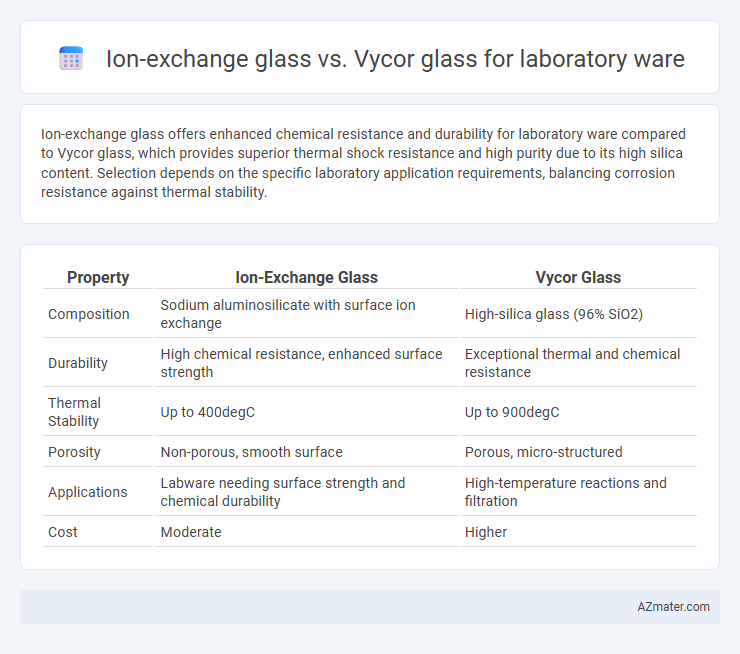 Ion-exchange glass vs. Vycor glass for laboratory ware

Ion-exchange glass offers enhanced chemical resistance and durability for laboratory ware compared to Vycor glass, which provides superior thermal shock resistance and high purity due to its high silica content. Selection depends on the specific laboratory application requirements, balancing corrosion resistance against thermal stability.

| Property | Ion-Exchange Glass | Vycor Glass |
|---|---|---|
| Composition | Sodium aluminosilicate with surface ion exchange | High-silica glass (96% SiO2) |
| Durability | High chemical resistance, enhanced surface strength | Exceptional thermal and chemical resistance |
| Thermal Stability | Up to 400degC | Up to 900degC |
| Porosity | Non-porous, smooth surface | Porous, micro-structured |
| Applications | Labware needing surface strength and chemical durability | High-temperature reactions and filtration |
| Cost | Moderate | Higher |

AZmater.com