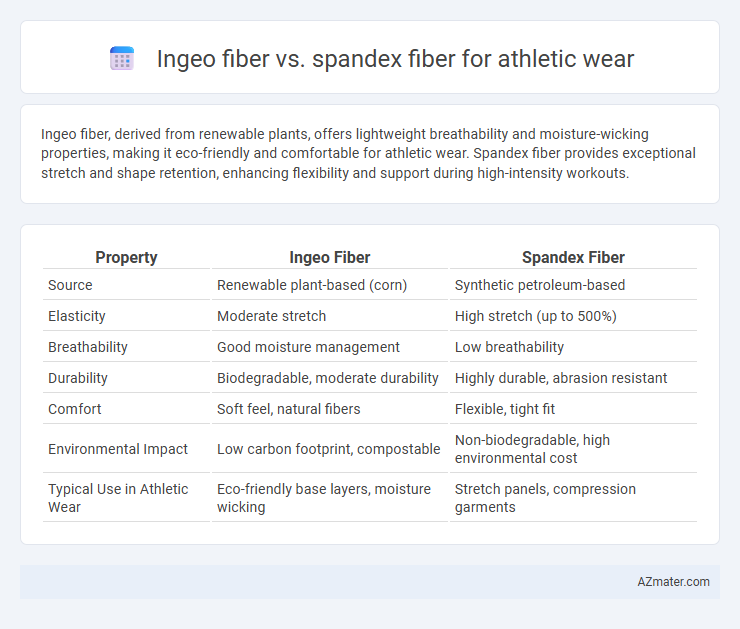 Ingeo fiber vs. spandex fiber for athletic wear

Ingeo fiber, derived from renewable plants, offers lightweight breathability and moisture-wicking properties, making it eco-friendly and comfortable for athletic wear. Spandex fiber provides exceptional stretch and shape retention, enhancing flexibility and support during high-intensity workouts.

| Property | Ingeo Fiber | Spandex Fiber |
|---|---|---|
| Source | Renewable plant-based (corn) | Synthetic petroleum-based |
| Elasticity | Moderate stretch | High stretch (up to 500%) |
| Breathability | Good moisture management | Low breathability |
| Durability | Biodegradable, moderate durability | Highly durable, abrasion resistant |
| Comfort | Soft feel, natural fibers | Flexible, tight fit |
| Environmental Impact | Low carbon footprint, compostable | Non-biodegradable, high environmental cost |
| Typical Use in Athletic Wear | Eco-friendly base layers, moisture wicking | Stretch panels, compression garments |

AZmater.com