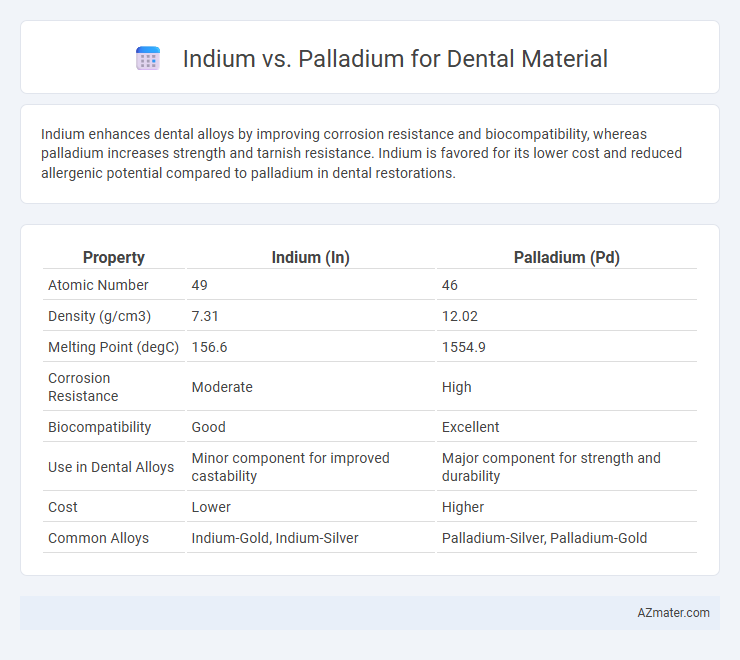 Indium vs. Palladium for Dental Material

Indium enhances dental alloys by improving corrosion resistance and biocompatibility, whereas palladium increases strength and tarnish resistance. Indium is favored for its lower cost and reduced allergenic potential compared to palladium in dental restorations.

| Property | Indium (In) | Palladium (Pd) |
|---|---|---|
| Atomic Number | 49 | 46 |
| Density (g/cm3) | 7.31 | 12.02 |
| Melting Point (degC) | 156.6 | 1554.9 |
| Corrosion Resistance | Moderate | High |
| Biocompatibility | Good | Excellent |
| Use in Dental Alloys | Minor component for improved castability | Major component for strength and durability |
| Cost | Lower | Higher |
| Common Alloys | Indium-Gold, Indium-Silver | Palladium-Silver, Palladium-Gold |

AZmater.com