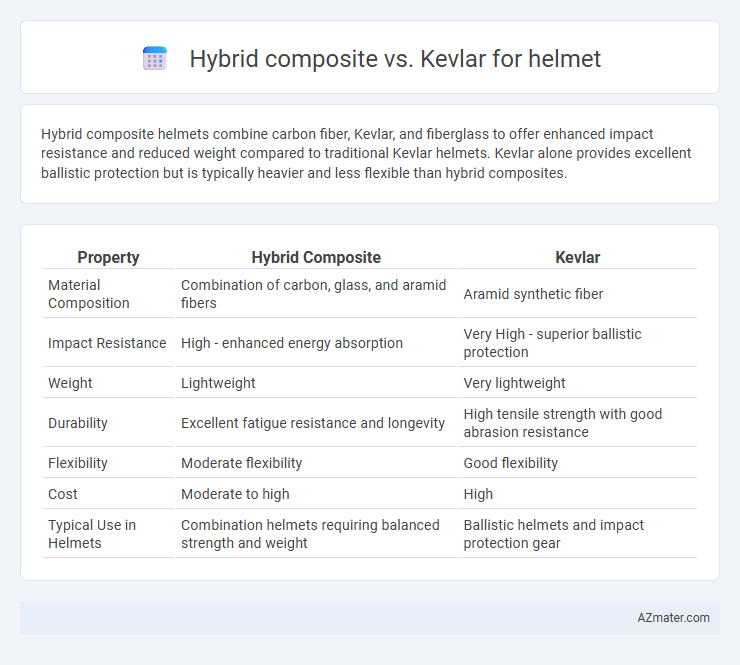 Hybrid composite vs. Kevlar for helmet

Hybrid composite helmets combine carbon fiber, Kevlar, and fiberglass to offer enhanced impact resistance and reduced weight compared to traditional Kevlar helmets. Kevlar alone provides excellent ballistic protection but is typically heavier and less flexible than hybrid composites.

| Property | Hybrid Composite | Kevlar |
|---|---|---|
| Material Composition | Combination of carbon, glass, and aramid fibers | Aramid synthetic fiber |
| Impact Resistance | High - enhanced energy absorption | Very High - superior ballistic protection |
| Weight | Lightweight | Very lightweight |
| Durability | Excellent fatigue resistance and longevity | High tensile strength with good abrasion resistance |
| Flexibility | Moderate flexibility | Good flexibility |
| Cost | Moderate to high | High |
| Typical Use in Helmets | Combination helmets requiring balanced strength and weight | Ballistic helmets and impact protection gear |

AZmater.com