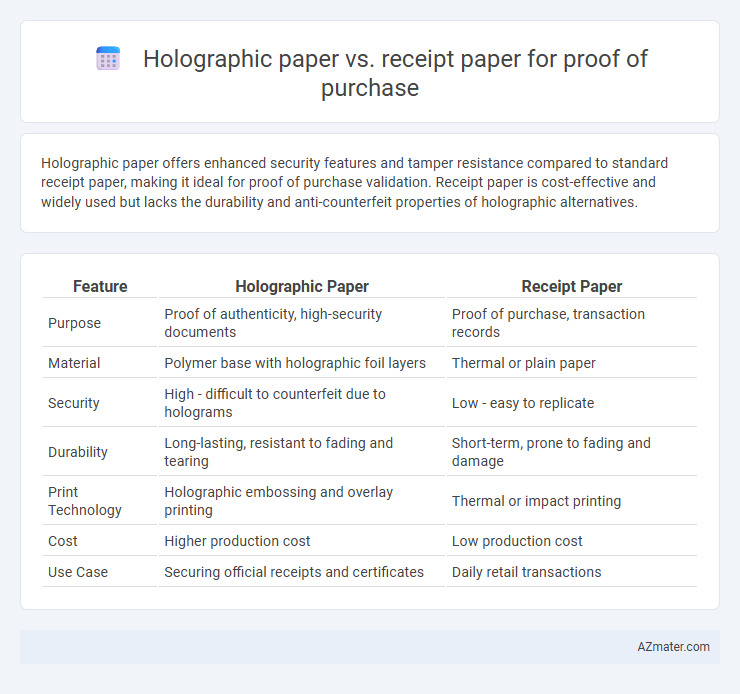 Holographic paper vs. receipt paper for proof of purchase

Holographic paper offers enhanced security features and tamper resistance compared to standard receipt paper, making it ideal for proof of purchase validation. Receipt paper is cost-effective and widely used but lacks the durability and anti-counterfeit properties of holographic alternatives.

| Feature | Holographic Paper | Receipt Paper |
|---|---|---|
| Purpose | Proof of authenticity, high-security documents | Proof of purchase, transaction records |
| Material | Polymer base with holographic foil layers | Thermal or plain paper |
| Security | High - difficult to counterfeit due to holograms | Low - easy to replicate |
| Durability | Long-lasting, resistant to fading and tearing | Short-term, prone to fading and damage |
| Print Technology | Holographic embossing and overlay printing | Thermal or impact printing |
| Cost | Higher production cost | Low production cost |
| Use Case | Securing official receipts and certificates | Daily retail transactions |

AZmater.com