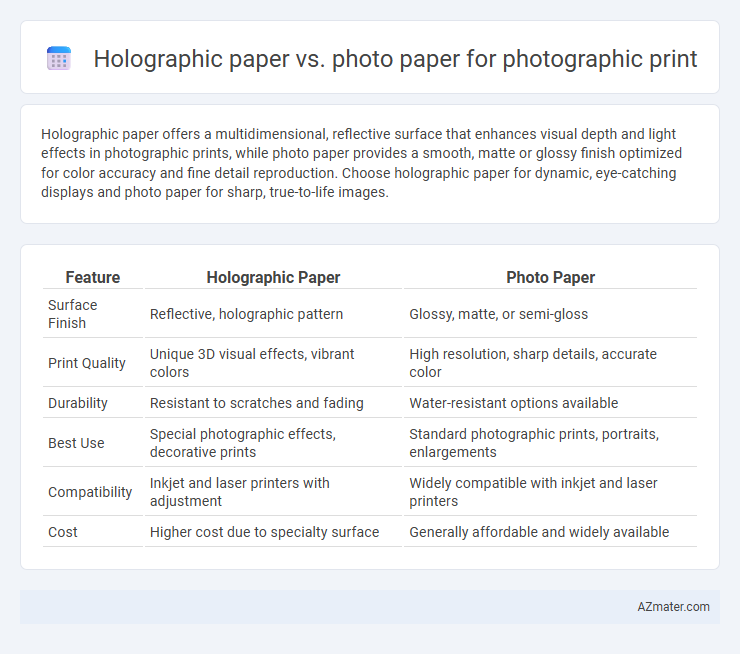 Holographic paper vs. photo paper for photographic print

Holographic paper offers a multidimensional, reflective surface that enhances visual depth and light effects in photographic prints, while photo paper provides a smooth, matte or glossy finish optimized for color accuracy and fine detail reproduction. Choose holographic paper for dynamic, eye-catching displays and photo paper for sharp, true-to-life images.

| Feature | Holographic Paper | Photo Paper |
|---|---|---|
| Surface Finish | Reflective, holographic pattern | Glossy, matte, or semi-gloss |
| Print Quality | Unique 3D visual effects, vibrant colors | High resolution, sharp details, accurate color |
| Durability | Resistant to scratches and fading | Water-resistant options available |
| Best Use | Special photographic effects, decorative prints | Standard photographic prints, portraits, enlargements |
| Compatibility | Inkjet and laser printers with adjustment | Widely compatible with inkjet and laser printers |
| Cost | Higher cost due to specialty surface | Generally affordable and widely available |

AZmater.com