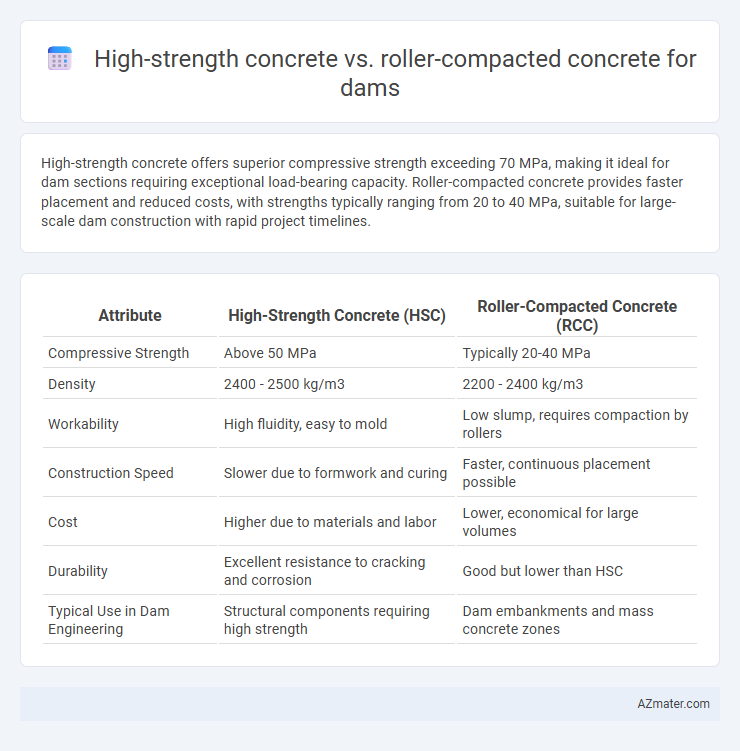 High-strength concrete vs. roller-compacted concrete for dams

High-strength concrete offers superior compressive strength exceeding 70 MPa, making it ideal for dam sections requiring exceptional load-bearing capacity. Roller-compacted concrete provides faster placement and reduced costs, with strengths typically ranging from 20 to 40 MPa, suitable for large-scale dam construction with rapid project timelines.

| Attribute | High-Strength Concrete (HSC) | Roller-Compacted Concrete (RCC) |
|---|---|---|
| Compressive Strength | Above 50 MPa | Typically 20-40 MPa |
| Density | 2400 - 2500 kg/m3 | 2200 - 2400 kg/m3 |
| Workability | High fluidity, easy to mold | Low slump, requires compaction by rollers |
| Construction Speed | Slower due to formwork and curing | Faster, continuous placement possible |
| Cost | Higher due to materials and labor | Lower, economical for large volumes |
| Durability | Excellent resistance to cracking and corrosion | Good but lower than HSC |
| Typical Use in Dam Engineering | Structural components requiring high strength | Dam embankments and mass concrete zones |

AZmater.com