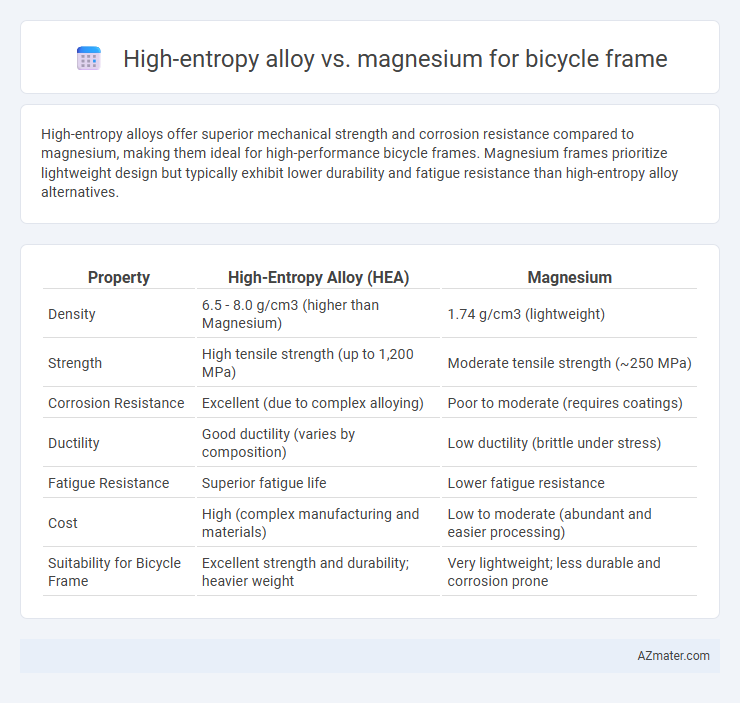 High-entropy alloy vs. magnesium for bicycle frame

High-entropy alloys offer superior mechanical strength and corrosion resistance compared to magnesium, making them ideal for high-performance bicycle frames. Magnesium frames prioritize lightweight design but typically exhibit lower durability and fatigue resistance than high-entropy alloy alternatives.

| Property | High-Entropy Alloy (HEA) | Magnesium |
|---|---|---|
| Density | 6.5 - 8.0 g/cm3 (higher than Magnesium) | 1.74 g/cm3 (lightweight) |
| Strength | High tensile strength (up to 1,200 MPa) | Moderate tensile strength (~250 MPa) |
| Corrosion Resistance | Excellent (due to complex alloying) | Poor to moderate (requires coatings) |
| Ductility | Good ductility (varies by composition) | Low ductility (brittle under stress) |
| Fatigue Resistance | Superior fatigue life | Lower fatigue resistance |
| Cost | High (complex manufacturing and materials) | Low to moderate (abundant and easier processing) |
| Suitability for Bicycle Frame | Excellent strength and durability; heavier weight | Very lightweight; less durable and corrosion prone |

AZmater.com