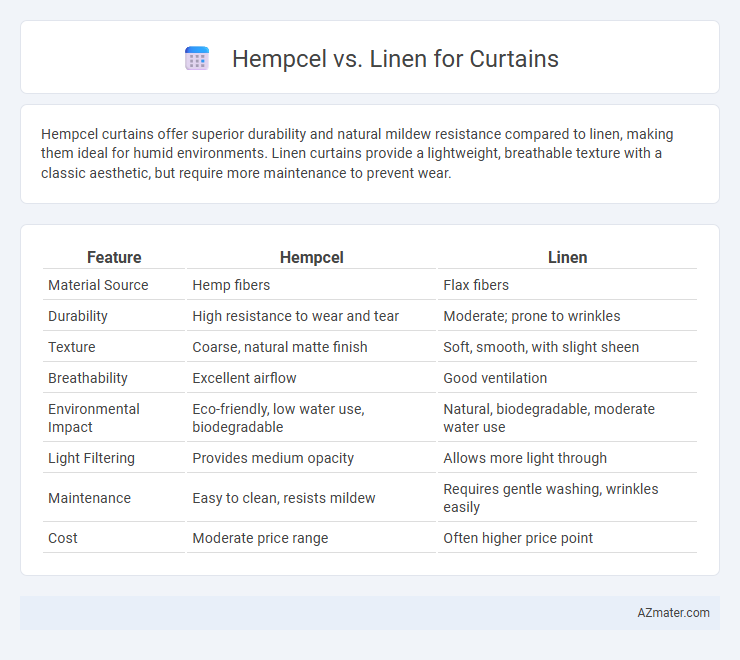 Hempcel vs. Linen for Curtains

Hempcel curtains offer superior durability and natural mildew resistance compared to linen, making them ideal for humid environments. Linen curtains provide a lightweight, breathable texture with a classic aesthetic, but require more maintenance to prevent wear.

| Feature | Hempcel | Linen |
|---|---|---|
| Material Source | Hemp fibers | Flax fibers |
| Durability | High resistance to wear and tear | Moderate; prone to wrinkles |
| Texture | Coarse, natural matte finish | Soft, smooth, with slight sheen |
| Breathability | Excellent airflow | Good ventilation |
| Environmental Impact | Eco-friendly, low water use, biodegradable | Natural, biodegradable, moderate water use |
| Light Filtering | Provides medium opacity | Allows more light through |
| Maintenance | Easy to clean, resists mildew | Requires gentle washing, wrinkles easily |
| Cost | Moderate price range | Often higher price point |

AZmater.com