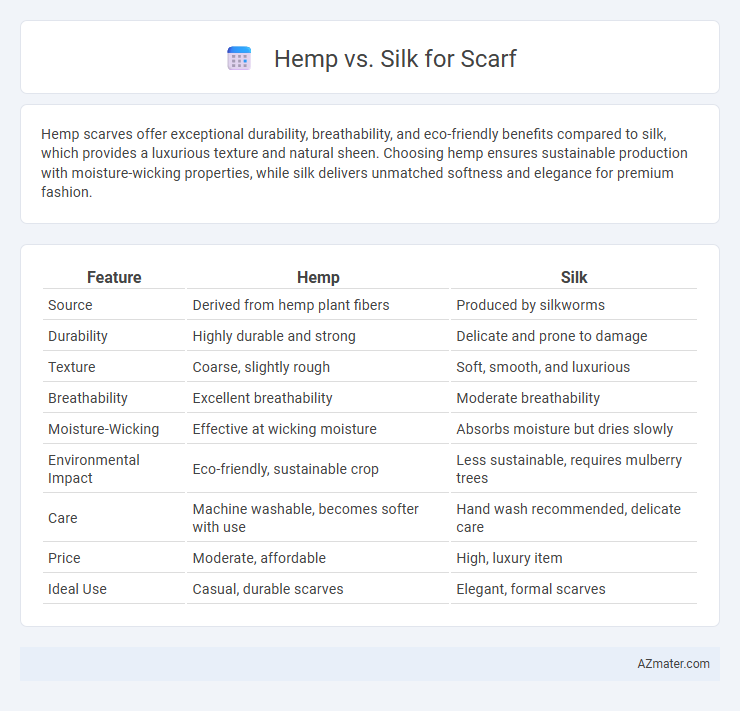 Hemp vs. Silk for Scarf

Hemp scarves offer exceptional durability, breathability, and eco-friendly benefits compared to silk, which provides a luxurious texture and natural sheen. Choosing hemp ensures sustainable production with moisture-wicking properties, while silk delivers unmatched softness and elegance for premium fashion.

| Feature | Hemp | Silk |
|---|---|---|
| Source | Derived from hemp plant fibers | Produced by silkworms |
| Durability | Highly durable and strong | Delicate and prone to damage |
| Texture | Coarse, slightly rough | Soft, smooth, and luxurious |
| Breathability | Excellent breathability | Moderate breathability |
| Moisture-Wicking | Effective at wicking moisture | Absorbs moisture but dries slowly |
| Environmental Impact | Eco-friendly, sustainable crop | Less sustainable, requires mulberry trees |
| Care | Machine washable, becomes softer with use | Hand wash recommended, delicate care |
| Price | Moderate, affordable | High, luxury item |
| Ideal Use | Casual, durable scarves | Elegant, formal scarves |

AZmater.com