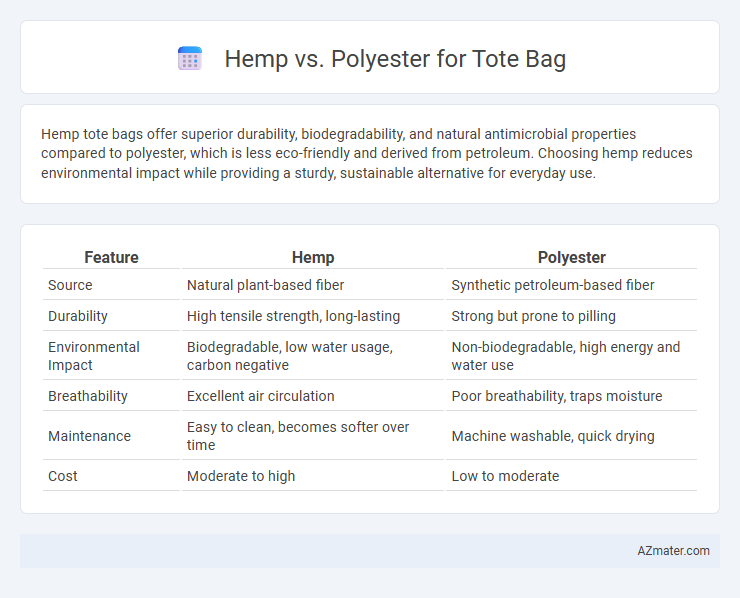 Hemp vs. Polyester for Tote Bag

Hemp tote bags offer superior durability, biodegradability, and natural antimicrobial properties compared to polyester, which is less eco-friendly and derived from petroleum. Choosing hemp reduces environmental impact while providing a sturdy, sustainable alternative for everyday use.

| Feature | Hemp | Polyester |
|---|---|---|
| Source | Natural plant-based fiber | Synthetic petroleum-based fiber |
| Durability | High tensile strength, long-lasting | Strong but prone to pilling |
| Environmental Impact | Biodegradable, low water usage, carbon negative | Non-biodegradable, high energy and water use |
| Breathability | Excellent air circulation | Poor breathability, traps moisture |
| Maintenance | Easy to clean, becomes softer over time | Machine washable, quick drying |
| Cost | Moderate to high | Low to moderate |

AZmater.com