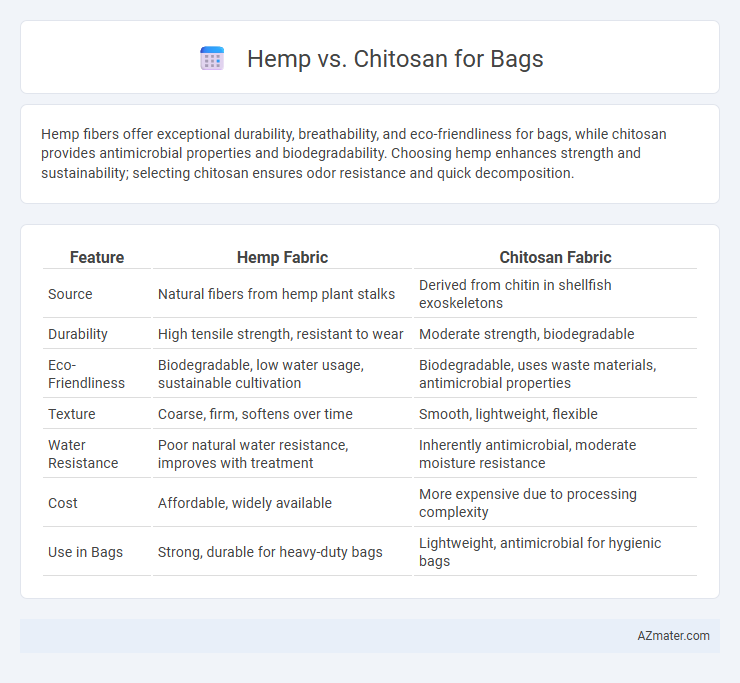 Hemp vs. Chitosan for Bags

Hemp fibers offer exceptional durability, breathability, and eco-friendliness for bags, while chitosan provides antimicrobial properties and biodegradability. Choosing hemp enhances strength and sustainability; selecting chitosan ensures odor resistance and quick decomposition.

| Feature | Hemp Fabric | Chitosan Fabric |
|---|---|---|
| Source | Natural fibers from hemp plant stalks | Derived from chitin in shellfish exoskeletons |
| Durability | High tensile strength, resistant to wear | Moderate strength, biodegradable |
| Eco-Friendliness | Biodegradable, low water usage, sustainable cultivation | Biodegradable, uses waste materials, antimicrobial properties |
| Texture | Coarse, firm, softens over time | Smooth, lightweight, flexible |
| Water Resistance | Poor natural water resistance, improves with treatment | Inherently antimicrobial, moderate moisture resistance |
| Cost | Affordable, widely available | More expensive due to processing complexity |
| Use in Bags | Strong, durable for heavy-duty bags | Lightweight, antimicrobial for hygienic bags |

AZmater.com