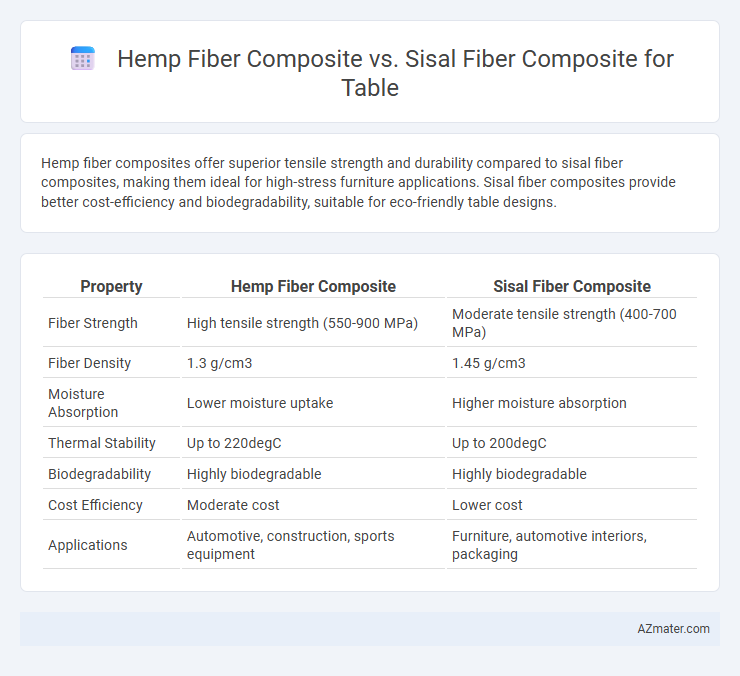 Hemp Fiber Composite vs. Sisal Fiber Composite for Table

Hemp fiber composites offer superior tensile strength and durability compared to sisal fiber composites, making them ideal for high-stress furniture applications. Sisal fiber composites provide better cost-efficiency and biodegradability, suitable for eco-friendly table designs.

| Property | Hemp Fiber Composite | Sisal Fiber Composite |
|---|---|---|
| Fiber Strength | High tensile strength (550-900 MPa) | Moderate tensile strength (400-700 MPa) |
| Fiber Density | 1.3 g/cm3 | 1.45 g/cm3 |
| Moisture Absorption | Lower moisture uptake | Higher moisture absorption |
| Thermal Stability | Up to 220degC | Up to 200degC |
| Biodegradability | Highly biodegradable | Highly biodegradable |
| Cost Efficiency | Moderate cost | Lower cost |
| Applications | Automotive, construction, sports equipment | Furniture, automotive interiors, packaging |

AZmater.com