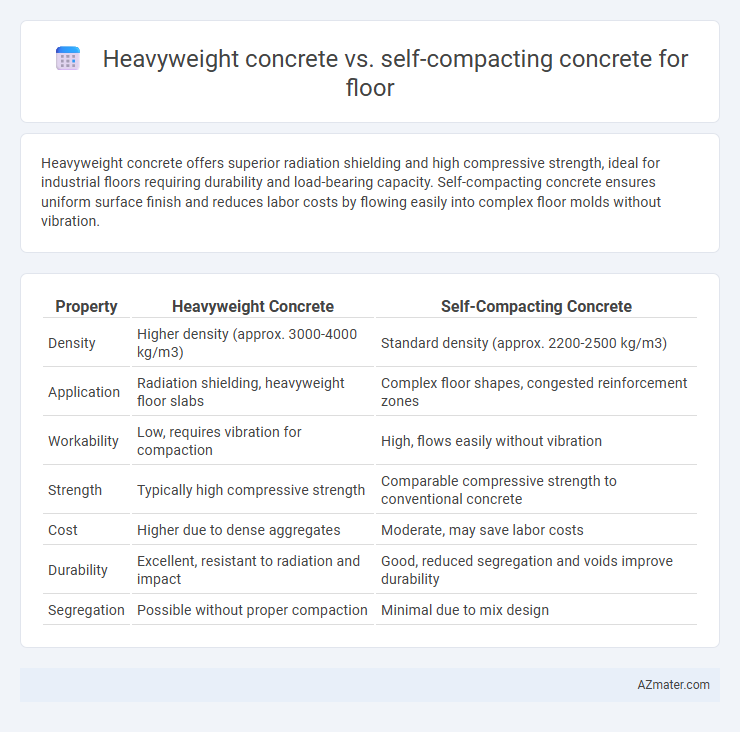 Heavyweight concrete vs. self-compacting concrete for floor

Heavyweight concrete offers superior radiation shielding and high compressive strength, ideal for industrial floors requiring durability and load-bearing capacity. Self-compacting concrete ensures uniform surface finish and reduces labor costs by flowing easily into complex floor molds without vibration.

| Property | Heavyweight Concrete | Self-Compacting Concrete |
|---|---|---|
| Density | Higher density (approx. 3000-4000 kg/m3) | Standard density (approx. 2200-2500 kg/m3) |
| Application | Radiation shielding, heavyweight floor slabs | Complex floor shapes, congested reinforcement zones |
| Workability | Low, requires vibration for compaction | High, flows easily without vibration |
| Strength | Typically high compressive strength | Comparable compressive strength to conventional concrete |
| Cost | Higher due to dense aggregates | Moderate, may save labor costs |
| Durability | Excellent, resistant to radiation and impact | Good, reduced segregation and voids improve durability |
| Segregation | Possible without proper compaction | Minimal due to mix design |

AZmater.com