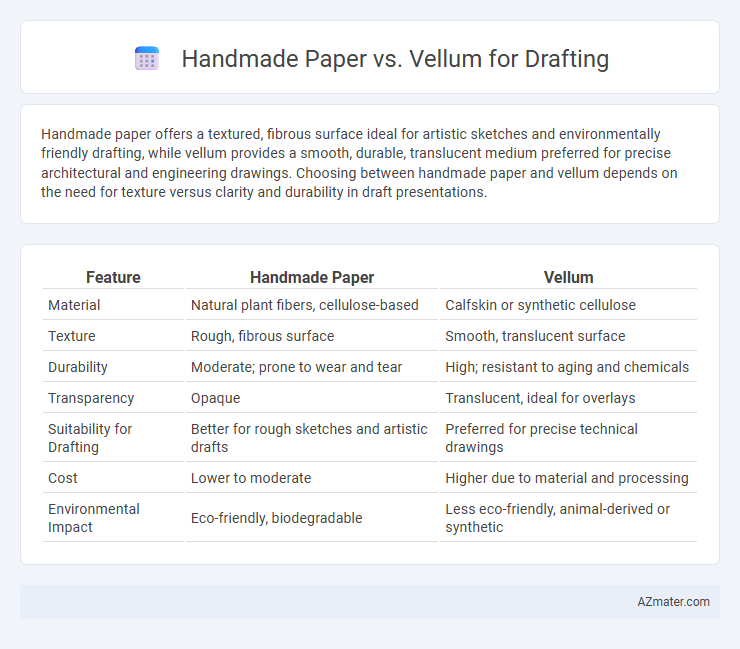 Handmade Paper vs. Vellum for Drafting

Handmade paper offers a textured, fibrous surface ideal for artistic sketches and environmentally friendly drafting, while vellum provides a smooth, durable, translucent medium preferred for precise architectural and engineering drawings. Choosing between handmade paper and vellum depends on the need for texture versus clarity and durability in draft presentations.

| Feature | Handmade Paper | Vellum |
|---|---|---|
| Material | Natural plant fibers, cellulose-based | Calfskin or synthetic cellulose |
| Texture | Rough, fibrous surface | Smooth, translucent surface |
| Durability | Moderate; prone to wear and tear | High; resistant to aging and chemicals |
| Transparency | Opaque | Translucent, ideal for overlays |
| Suitability for Drafting | Better for rough sketches and artistic drafts | Preferred for precise technical drawings |
| Cost | Lower to moderate | Higher due to material and processing |
| Environmental Impact | Eco-friendly, biodegradable | Less eco-friendly, animal-derived or synthetic |

AZmater.com