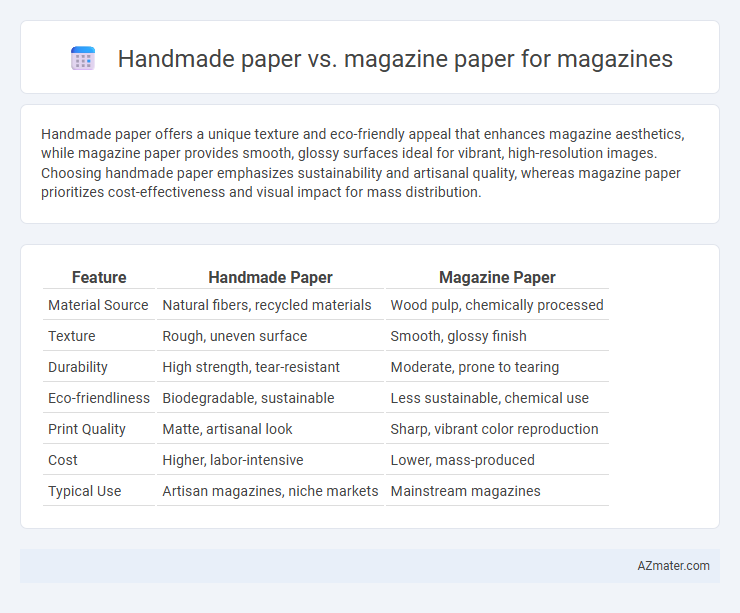 Handmade paper vs. magazine paper for magazines

Handmade paper offers a unique texture and eco-friendly appeal that enhances magazine aesthetics, while magazine paper provides smooth, glossy surfaces ideal for vibrant, high-resolution images. Choosing handmade paper emphasizes sustainability and artisanal quality, whereas magazine paper prioritizes cost-effectiveness and visual impact for mass distribution.

| Feature | Handmade Paper | Magazine Paper |
|---|---|---|
| Material Source | Natural fibers, recycled materials | Wood pulp, chemically processed |
| Texture | Rough, uneven surface | Smooth, glossy finish |
| Durability | High strength, tear-resistant | Moderate, prone to tearing |
| Eco-friendliness | Biodegradable, sustainable | Less sustainable, chemical use |
| Print Quality | Matte, artisanal look | Sharp, vibrant color reproduction |
| Cost | Higher, labor-intensive | Lower, mass-produced |
| Typical Use | Artisan magazines, niche markets | Mainstream magazines |

AZmater.com