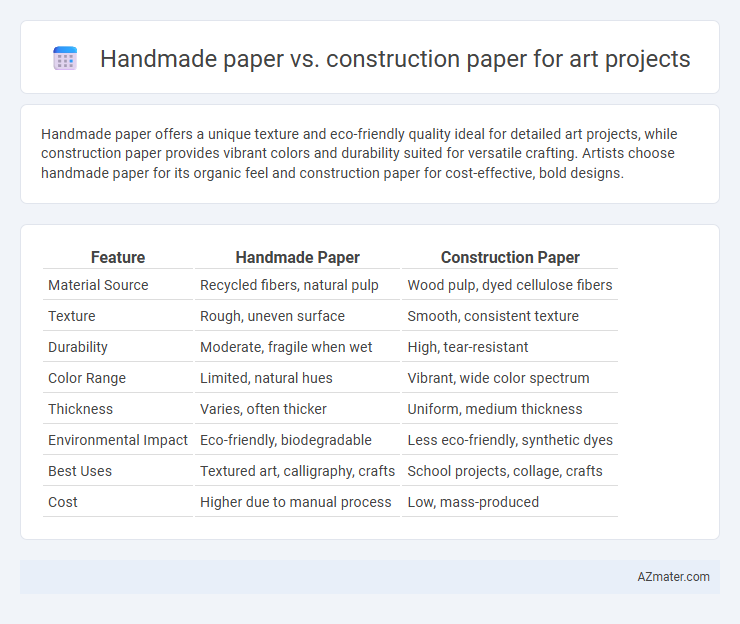 Handmade paper vs. construction paper for art projects

Handmade paper offers a unique texture and eco-friendly quality ideal for detailed art projects, while construction paper provides vibrant colors and durability suited for versatile crafting. Artists choose handmade paper for its organic feel and construction paper for cost-effective, bold designs.

| Feature | Handmade Paper | Construction Paper |
|---|---|---|
| Material Source | Recycled fibers, natural pulp | Wood pulp, dyed cellulose fibers |
| Texture | Rough, uneven surface | Smooth, consistent texture |
| Durability | Moderate, fragile when wet | High, tear-resistant |
| Color Range | Limited, natural hues | Vibrant, wide color spectrum |
| Thickness | Varies, often thicker | Uniform, medium thickness |
| Environmental Impact | Eco-friendly, biodegradable | Less eco-friendly, synthetic dyes |
| Best Uses | Textured art, calligraphy, crafts | School projects, collage, crafts |
| Cost | Higher due to manual process | Low, mass-produced |

AZmater.com