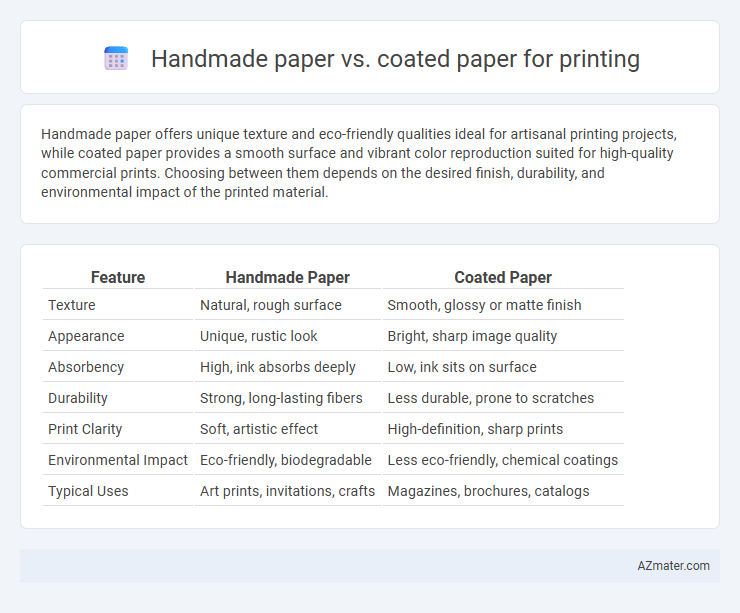 Handmade paper vs. coated paper for printing

Handmade paper offers unique texture and eco-friendly qualities ideal for artisanal printing projects, while coated paper provides a smooth surface and vibrant color reproduction suited for high-quality commercial prints. Choosing between them depends on the desired finish, durability, and environmental impact of the printed material.

| Feature | Handmade Paper | Coated Paper |
|---|---|---|
| Texture | Natural, rough surface | Smooth, glossy or matte finish |
| Appearance | Unique, rustic look | Bright, sharp image quality |
| Absorbency | High, ink absorbs deeply | Low, ink sits on surface |
| Durability | Strong, long-lasting fibers | Less durable, prone to scratches |
| Print Clarity | Soft, artistic effect | High-definition, sharp prints |
| Environmental Impact | Eco-friendly, biodegradable | Less eco-friendly, chemical coatings |
| Typical Uses | Art prints, invitations, crafts | Magazines, brochures, catalogs |

AZmater.com