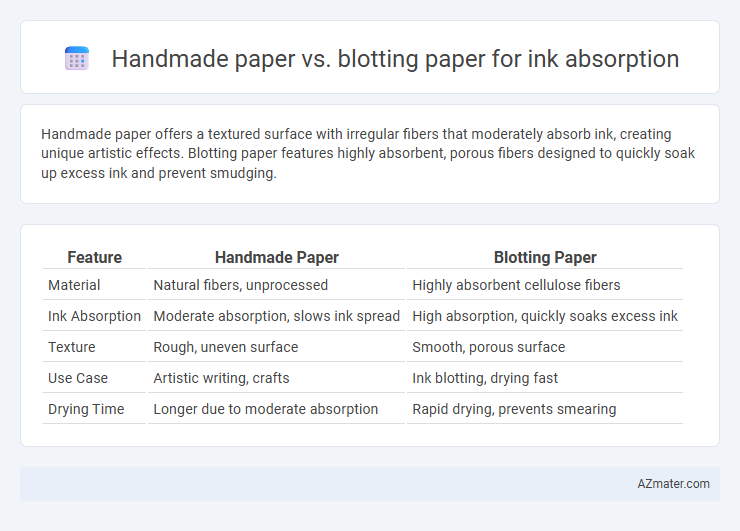 Handmade paper vs. blotting paper for ink absorption

Handmade paper offers a textured surface with irregular fibers that moderately absorb ink, creating unique artistic effects. Blotting paper features highly absorbent, porous fibers designed to quickly soak up excess ink and prevent smudging.

| Feature | Handmade Paper | Blotting Paper |
|---|---|---|
| Material | Natural fibers, unprocessed | Highly absorbent cellulose fibers |
| Ink Absorption | Moderate absorption, slows ink spread | High absorption, quickly soaks excess ink |
| Texture | Rough, uneven surface | Smooth, porous surface |
| Use Case | Artistic writing, crafts | Ink blotting, drying fast |
| Drying Time | Longer due to moderate absorption | Rapid drying, prevents smearing |

AZmater.com