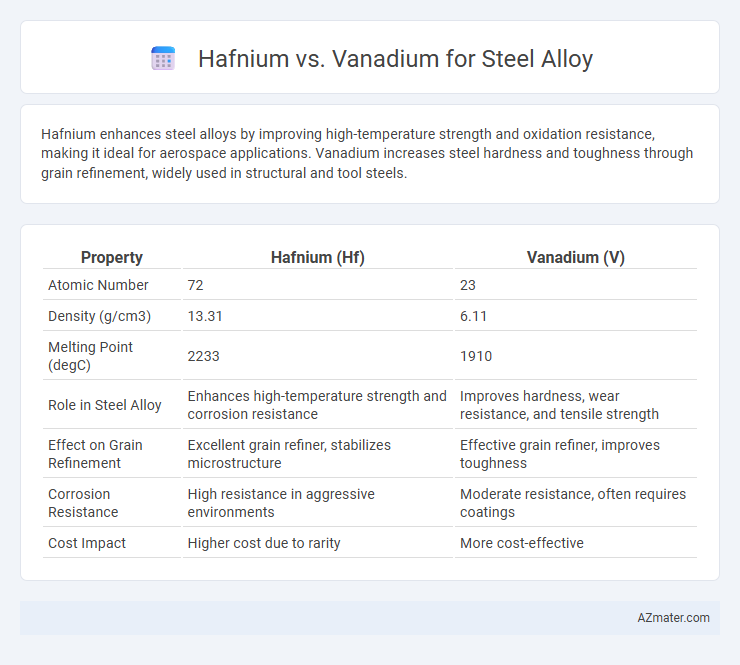 Hafnium vs. Vanadium for Steel Alloy

Hafnium enhances steel alloys by improving high-temperature strength and oxidation resistance, making it ideal for aerospace applications. Vanadium increases steel hardness and toughness through grain refinement, widely used in structural and tool steels.

| Property | Hafnium (Hf) | Vanadium (V) |
|---|---|---|
| Atomic Number | 72 | 23 |
| Density (g/cm3) | 13.31 | 6.11 |
| Melting Point (degC) | 2233 | 1910 |
| Role in Steel Alloy | Enhances high-temperature strength and corrosion resistance | Improves hardness, wear resistance, and tensile strength |
| Effect on Grain Refinement | Excellent grain refiner, stabilizes microstructure | Effective grain refiner, improves toughness |
| Corrosion Resistance | High resistance in aggressive environments | Moderate resistance, often requires coatings |
| Cost Impact | Higher cost due to rarity | More cost-effective |

AZmater.com