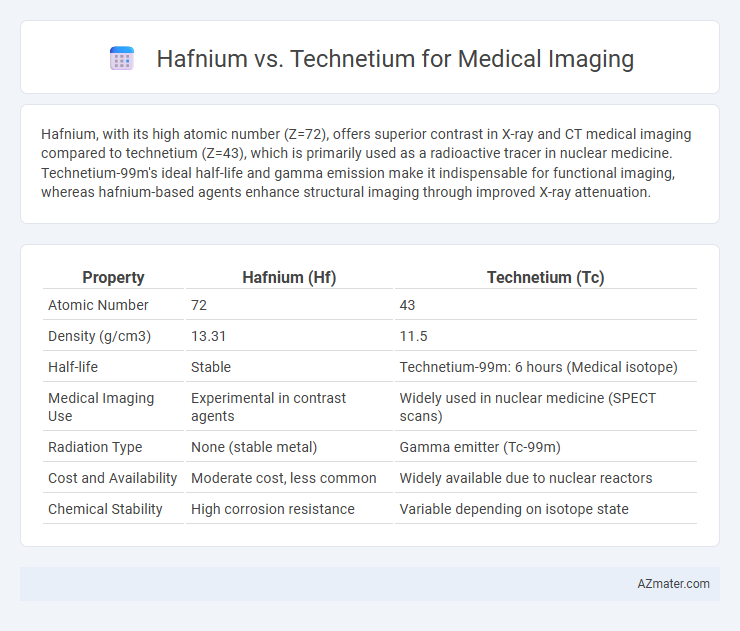 Hafnium vs. Technetium for Medical Imaging

Hafnium, with its high atomic number (Z=72), offers superior contrast in X-ray and CT medical imaging compared to technetium (Z=43), which is primarily used as a radioactive tracer in nuclear medicine. Technetium-99m's ideal half-life and gamma emission make it indispensable for functional imaging, whereas hafnium-based agents enhance structural imaging through improved X-ray attenuation.

| Property | Hafnium (Hf) | Technetium (Tc) |
|---|---|---|
| Atomic Number | 72 | 43 |
| Density (g/cm3) | 13.31 | 11.5 |
| Half-life | Stable | Technetium-99m: 6 hours (Medical isotope) |
| Medical Imaging Use | Experimental in contrast agents | Widely used in nuclear medicine (SPECT scans) |
| Radiation Type | None (stable metal) | Gamma emitter (Tc-99m) |
| Cost and Availability | Moderate cost, less common | Widely available due to nuclear reactors |
| Chemical Stability | High corrosion resistance | Variable depending on isotope state |

AZmater.com