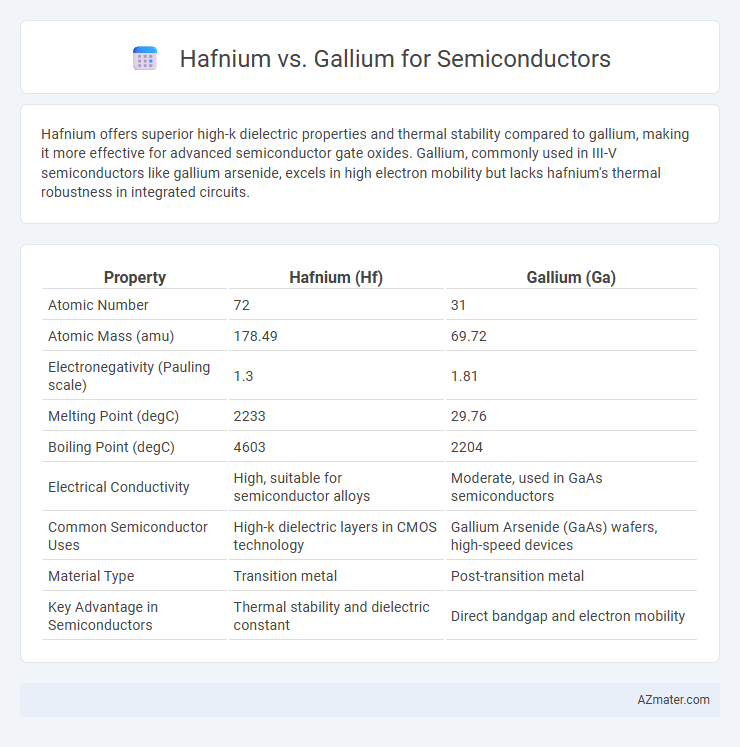 Hafnium vs. Gallium for Semiconductors

Hafnium offers superior high-k dielectric properties and thermal stability compared to gallium, making it more effective for advanced semiconductor gate oxides. Gallium, commonly used in III-V semiconductors like gallium arsenide, excels in high electron mobility but lacks hafnium's thermal robustness in integrated circuits.

| Property | Hafnium (Hf) | Gallium (Ga) |
|---|---|---|
| Atomic Number | 72 | 31 |
| Atomic Mass (amu) | 178.49 | 69.72 |
| Electronegativity (Pauling scale) | 1.3 | 1.81 |
| Melting Point (degC) | 2233 | 29.76 |
| Boiling Point (degC) | 4603 | 2204 |
| Electrical Conductivity | High, suitable for semiconductor alloys | Moderate, used in GaAs semiconductors |
| Common Semiconductor Uses | High-k dielectric layers in CMOS technology | Gallium Arsenide (GaAs) wafers, high-speed devices |
| Material Type | Transition metal | Post-transition metal |
| Key Advantage in Semiconductors | Thermal stability and dielectric constant | Direct bandgap and electron mobility |

AZmater.com