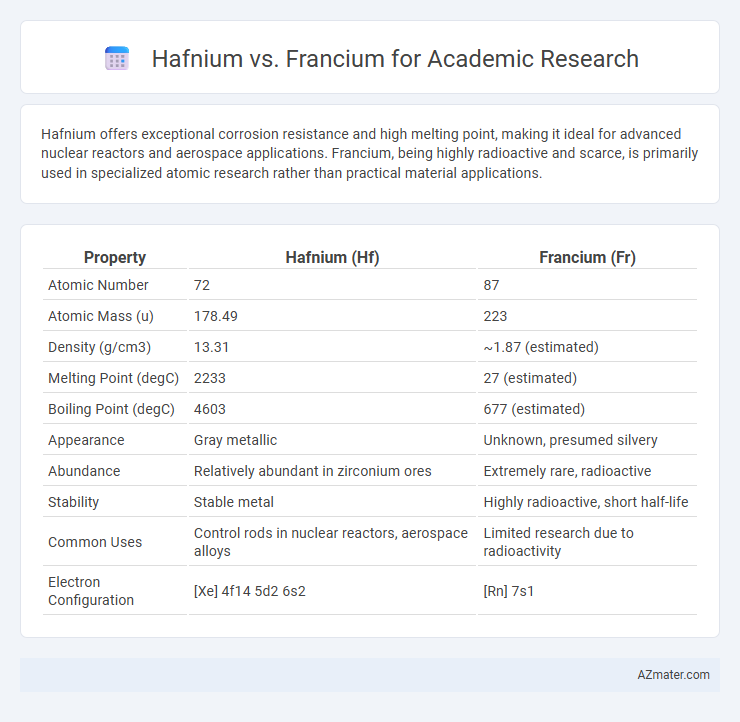 Hafnium vs. Francium for Academic Research

Hafnium offers exceptional corrosion resistance and high melting point, making it ideal for advanced nuclear reactors and aerospace applications. Francium, being highly radioactive and scarce, is primarily used in specialized atomic research rather than practical material applications.

| Property | Hafnium (Hf) | Francium (Fr) |
|---|---|---|
| Atomic Number | 72 | 87 |
| Atomic Mass (u) | 178.49 | 223 |
| Density (g/cm3) | 13.31 | ~1.87 (estimated) |
| Melting Point (degC) | 2233 | 27 (estimated) |
| Boiling Point (degC) | 4603 | 677 (estimated) |
| Appearance | Gray metallic | Unknown, presumed silvery |
| Abundance | Relatively abundant in zirconium ores | Extremely rare, radioactive |
| Stability | Stable metal | Highly radioactive, short half-life |
| Common Uses | Control rods in nuclear reactors, aerospace alloys | Limited research due to radioactivity |
| Electron Configuration | [Xe] 4f14 5d2 6s2 | [Rn] 7s1 |

AZmater.com