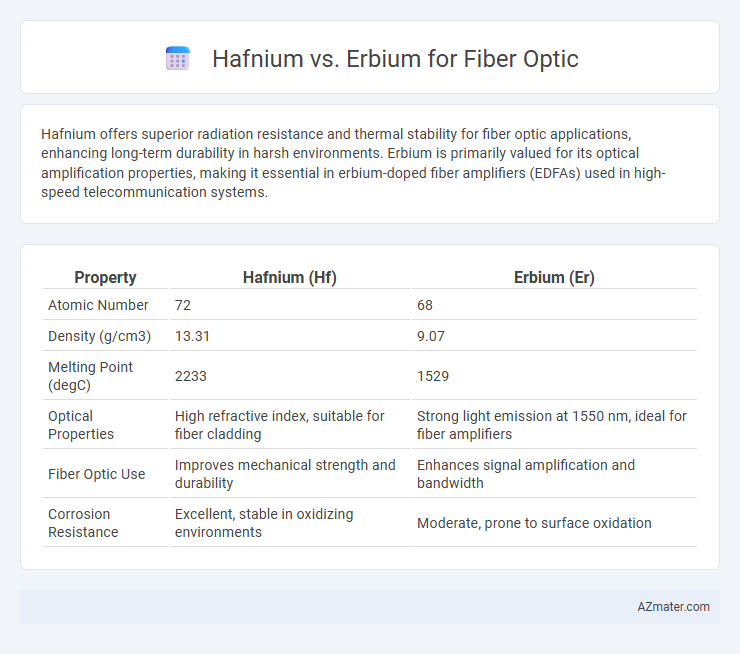 Hafnium vs. Erbium for Fiber Optic

Hafnium offers superior radiation resistance and thermal stability for fiber optic applications, enhancing long-term durability in harsh environments. Erbium is primarily valued for its optical amplification properties, making it essential in erbium-doped fiber amplifiers (EDFAs) used in high-speed telecommunication systems.

| Property | Hafnium (Hf) | Erbium (Er) |
|---|---|---|
| Atomic Number | 72 | 68 |
| Density (g/cm3) | 13.31 | 9.07 |
| Melting Point (degC) | 2233 | 1529 |
| Optical Properties | High refractive index, suitable for fiber cladding | Strong light emission at 1550 nm, ideal for fiber amplifiers |
| Fiber Optic Use | Improves mechanical strength and durability | Enhances signal amplification and bandwidth |
| Corrosion Resistance | Excellent, stable in oxidizing environments | Moderate, prone to surface oxidation |

AZmater.com